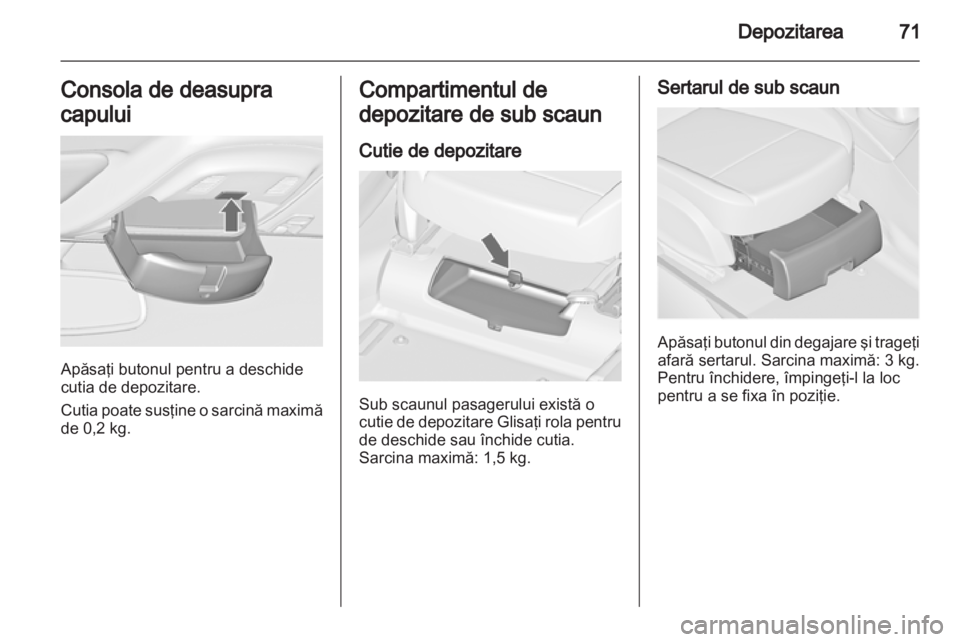 Depozitarea 71

Consola de deasupra capului

Apăsaţi butonul pentru a deschide cutia de depozitare.

Cutia poate susţine o sarcină maximă de 0,2 kg.

Compartimentul de depozitare de sub scaun

Cutie de depozitare

Sub scaunul pasagerului există o cutie de depozitare Glisaţi rola pentru de deschide sau închide cutia. Sarcina maximă: 1,5 kg.

Sertarul de sub scaun

Apăsaţi butonul din degajare şi trageţi afară sertarul. Sarcina maximă: 3 kg. Pentru închidere, împingeţi-l la loc pentru a se fixa în poziţie.

carmanualsonline.info