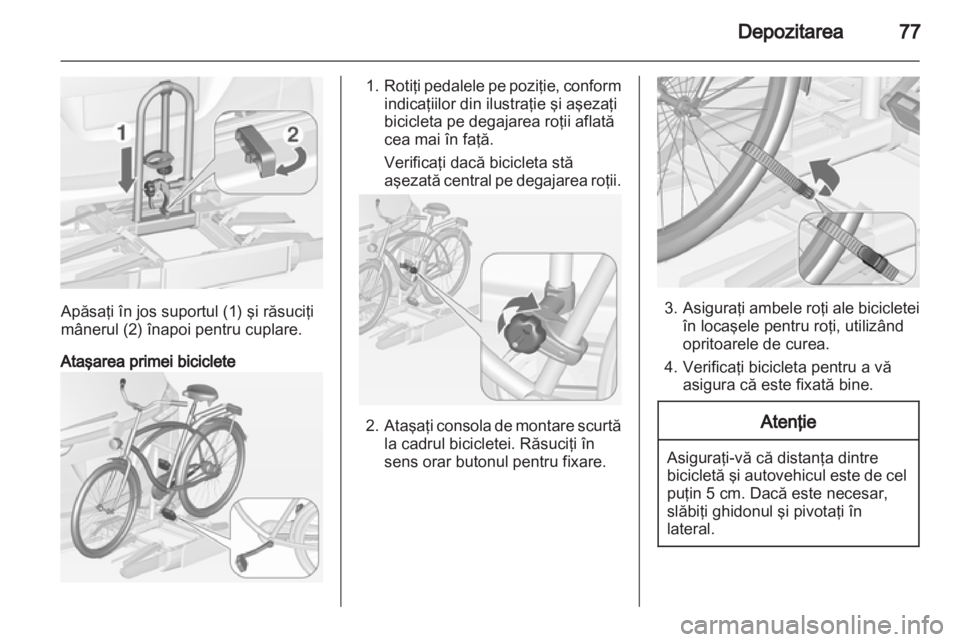 Depozitarea 77

1

2

Apăsaţi în jos suportul (1) şi răsuciţi mânerul (2) înapoi pentru cuplare.

Ataşarea primei biciclete

1. Rotiţi pedalele pe poziţie, conform indicaţiilor din ilustraţie şi aşezaţi bicicleta pe degajarea roţii aflată cea mai în faţă.

Verificaţi dacă bicicleta stă aşezată central pe degajarea roţii.

2. Ataşaţi consola de montare scurtă la cadrul bicicletei. Răsuciţi în sens orar butonul pentru fixare.

3. Asiguraţi ambele roţi ale bicicletei în locaşele pentru roţi, utilizând opritoarele de curea.

4. Verificaţi bicicleta pentru a vă asigura că este fixată bine.

Atenţie

Asiguraţi-vă că distanţa dintre bicicletă şi autovehicul este de cel puţin 5 cm. Dacă este necesar, slăbiţi ghidonul şi pivotaţi în lateral.

carmanualsonline.info