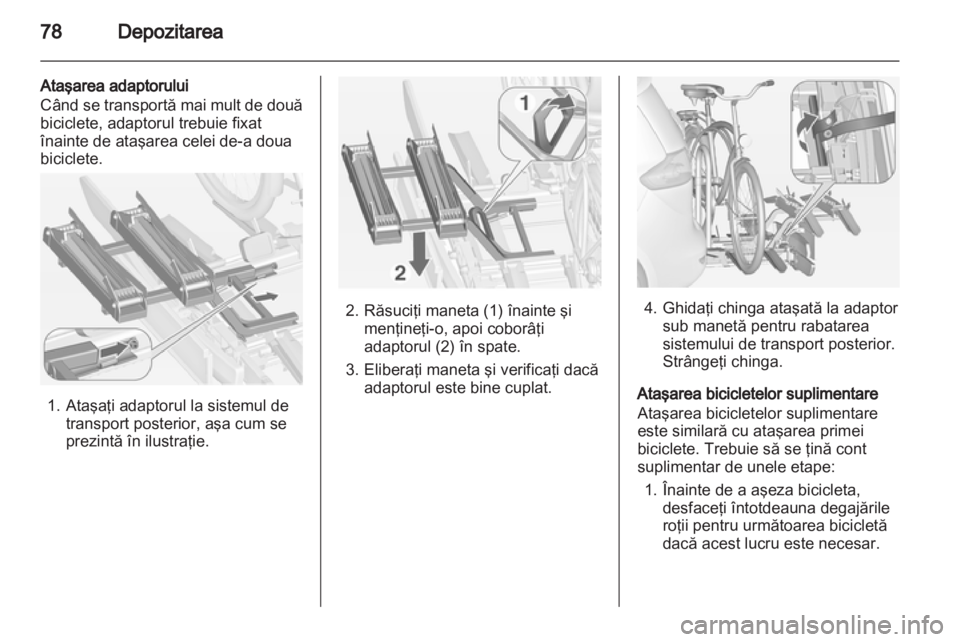 78 Depozitarea

Ataşarea adaptorului
Când se transportă mai mult de două biciclete, adaptorul trebuie fixat înainte de ataşarea celei de-a doua biciclete.

1. Ataşaţi adaptorul la sistemul de transport posterior, aşa cum se prezintă în ilustraţie.

1

2

2. Răsuciţi maneta (1) înainte şi menţineţi-o, apoi coborâţi adaptorul (2) în spate.

3. Eliberaţi maneta şi verificaţi dacă adaptorul este bine cuplat.

4. Ghidaţi chinga ataşată la adaptor sub manetă pentru rabatarea sistemului de transport posterior. Strângeţi chinga.

Ataşarea bicicletelor suplimentare
Ataşarea bicicletelor suplimentare este similară cu ataşarea primei biciclete. Trebuie să se ţină cont suplimentar de unele etape:

1. Înainte de a aşeza bicicleta, desfaceţi întotdeauna degajările roţii pentru următoarea bicicletă dacă acest lucru este necesar.

carmanualsonline.info