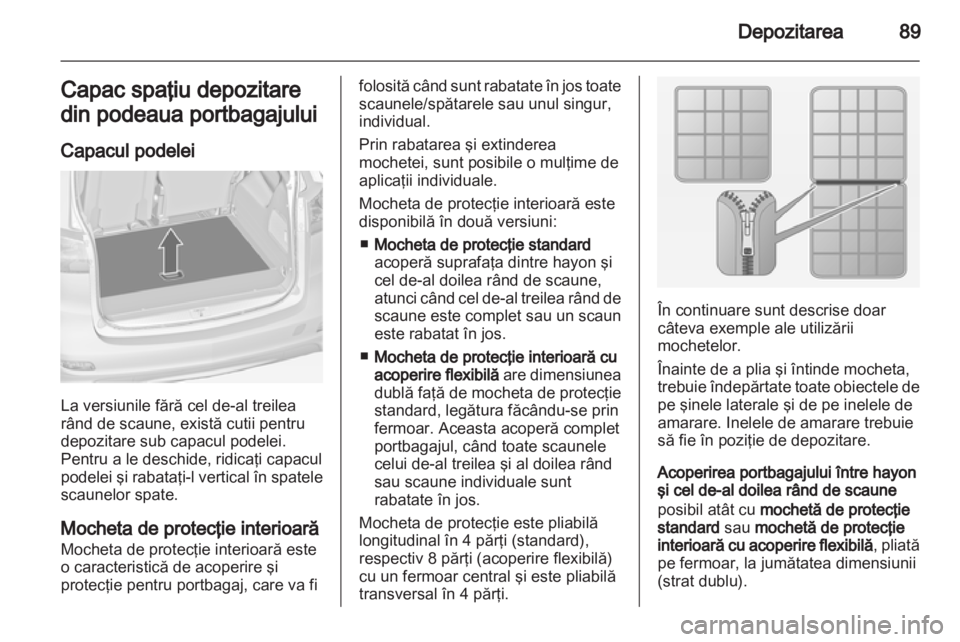 Depozitarea 89

Capac spaţiu depozitare din podeaua portbagajului

Capacul podelei

La versiunile fără cel de-al treilea rând de scaune, există cutii pentru depozitare sub capacul podelei. Pentru a le deschide, ridicaţi capacul podelei şi rabataţi-l vertical în spatele scaunelor spate.

Mocheta de protecţie interioară
Mocheta de protecţie interioară este o caracteristică de acoperire şi protecţie pentru portbagaj, care va fi folosită când sunt rabatate în jos toate scaunele/spătarele sau unul singur, individual.

Prin rabatarea şi extinderea mochetei, sunt posibile o mulţime de aplicaţii individuale.

Mocheta de protecţie interioară este disponibilă în două versiuni:

■ Mocheta de protecţie standard acoperă suprafaţa dintre hayon şi cel de-al doilea rând de scaune, atunci când cel de-al treilea rând de scaune este complet sau un scaun este rabatat în jos.

■ Mocheta de protecţie interioară cu acoperire flexibilă are dimensiunea dublă faţă de mocheta de protecţie standard, legătura făcându-se prin fermoar. Aceasta acoperă complet portbagajul, când toate scaunele celui de-al treilea şi al doilea rând sau scaune individuale sunt rabatate în jos.

Mocheta de protecţie este pliabilă longitudinal în 4 părţi (standard), respectiv 8 părţi (acoperire flexibilă) cu un fermoar central şi este pliabilă transversal în 4 părţi.

În continuare sunt descrise doar câteva exemple ale utilizării mochetelor.

Înainte de a plia şi întinde mocheta, trebuie îndepărtate toate obiectele de pe şinele laterale şi de pe inelele de amarare. Inelele de amarare trebuie să fie în poziţie de depozitare.

Acoperirea portbagajului între hayon şi cel de-al doilea rând de scaune
posibil atât cu mochetă de protecţie standard sau mochetă de protecţie interioară cu acoperire flexibilă, pliată pe fermoar, la jumătatea dimensiunii (strat dublu).

carmanualsonline.info