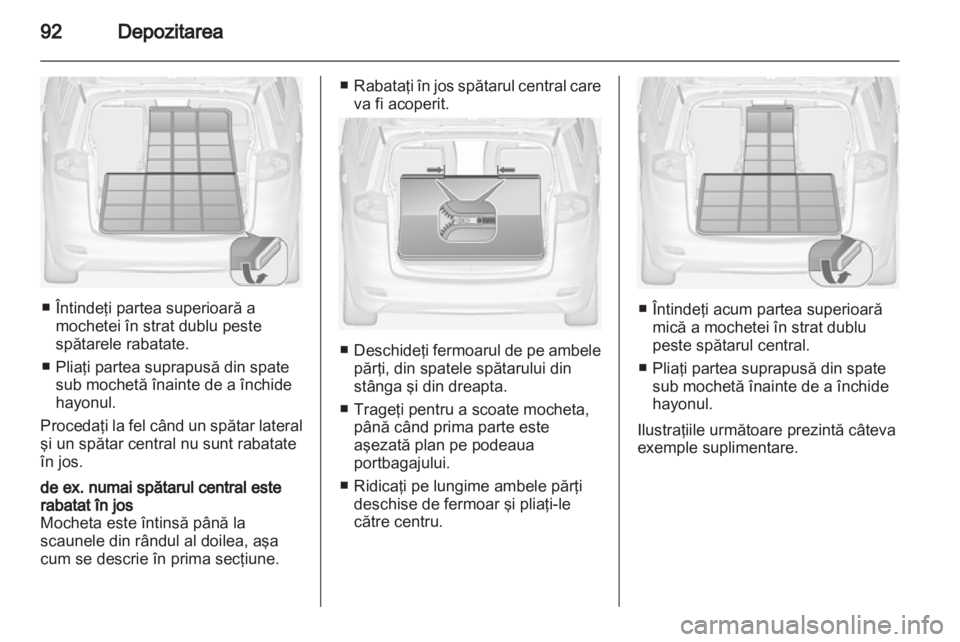 92 Depozitarea

■ Întindeţi partea superioară a mochetei în strat dublu peste spătarele rabatate.

■ Pliaţi partea suprapusă din spate sub mochetă înainte de a închide hayonul.

Procedaţi la fel când un spătar lateral şi un spătar central nu sunt rabatate în jos.

de ex. numai spătarul central este rabatat în jos
Mocheta este întinsă până la scaunele din rândul al doilea, aşa cum se descrie în prima secţiune.

■ Rabataţi în jos spătarul central care va fi acoperit.

■ Deschideţi fermoarul de pe ambele părţi, din spatele spătarului din stânga şi din dreapta.

■ Trageţi pentru a scoate mocheta, până când prima parte este aşezată plan pe podeaua portbagajului.

■ Ridicaţi pe lungime ambele părţi deschise de fermoar şi pliaţi-le către centru.

■ Întindeţi acum partea superioară mică a mochetei în strat dublu peste spătarul central.

■ Pliaţi partea suprapusă din spate sub mochetă înainte de a închide hayonul.

Ilustraţiile următoare prezintă câteva exemple suplimentare.

carmanualsonline.info