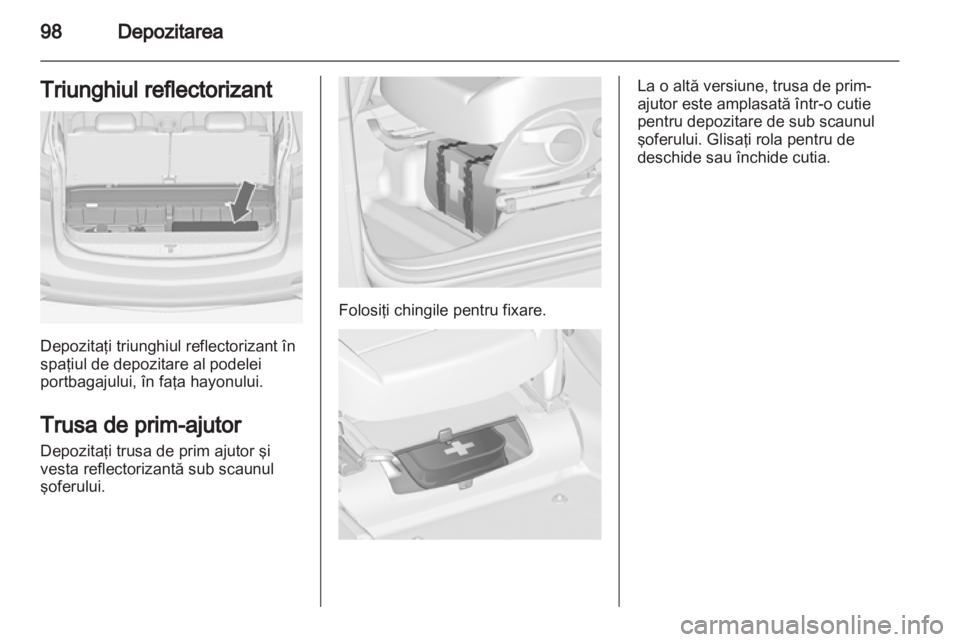 98 Depozitarea

Triunghiul reflectorizant

Depozitaţi triunghiul reflectorizant în spaţiul de depozitare al podelei portbagajului, în faţa hayonului.

Trusa de prim-ajutor

Depozitaţi trusa de prim ajutor şi vesta reflectorizantă sub scaunul şoferului.

Folosiţi chingile pentru fixare.

La o altă versiune, trusa de prim-ajutor este amplasată într-o cutie pentru depozitare de sub scaunul şoferului. Glisaţi rola pentru de deschide sau închide cutia.

carmanualsonline.info