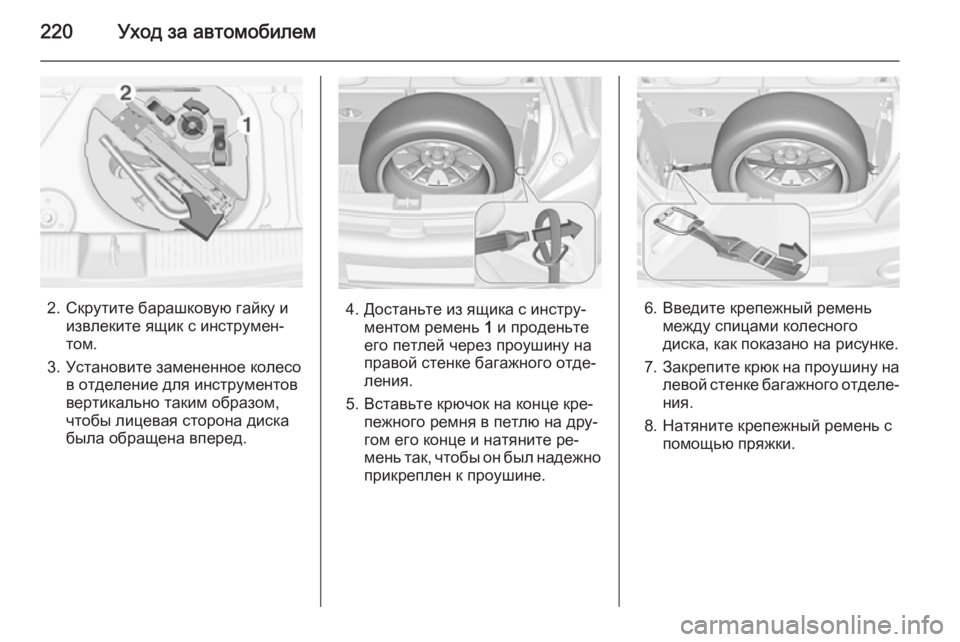 220 Уход за автомобилем

2
1

2. Скрутите барашковую гайку и извлеките ящик с инструментом.

3. Установите замененное колесо в отделение для инструментов вертикально таким образом, чтобы лицевая сторона диска была обращена вперед.

4. Достаньте из ящика с инструментом ремень 1 и проденьте его петлей через проушину на правой стенке багажного отделения.

5. Вставьте крючок на конце крепежного ремня в петлю на другом его конце и натяните ремень так, чтобы он был надежно прикреплен к проушине.

6. Введите крепежный ремень между спицами колесного диска, как показано на рисунке.

7. Закрепите крюк на проушину на левой стенке багажного отделения.

8. Натяните крепежный ремень с помощью пряжки.

carmanualsonline.info