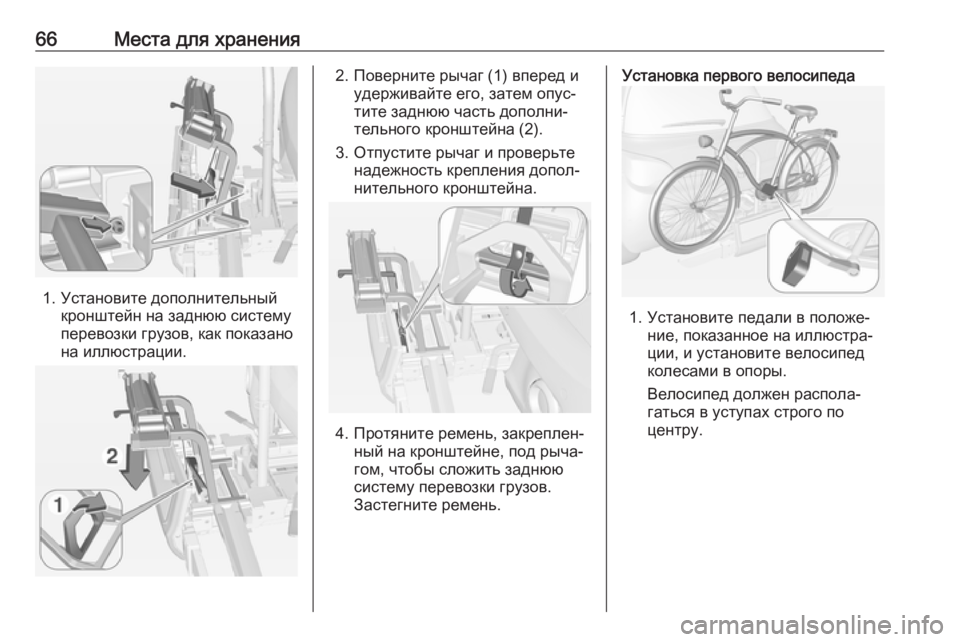 66 Места для хранения

1. Установите дополнительный кронштейн на заднюю систему перевозки грузов, как показано на иллюстрации.

2
1

2. Поверните рычаг (1) вперед и удерживайте его, затем опустите заднюю часть дополнительного кронштейна (2).

3. Отпустите рычаг и проверьте надежность крепления дополнительного кронштейна.

4. Протяните ремень, закрепленный на кронштейне, под рычагом, чтобы сложить заднюю систему перевозки грузов. Застегните ремень.

Установка первого велосипеда

1. Установите педали в положение, показанное на иллюстрации, и установите велосипед колесами в опоры.

Велосипед должен располагаться в уступах строго по центру.

carmanualsonline.info