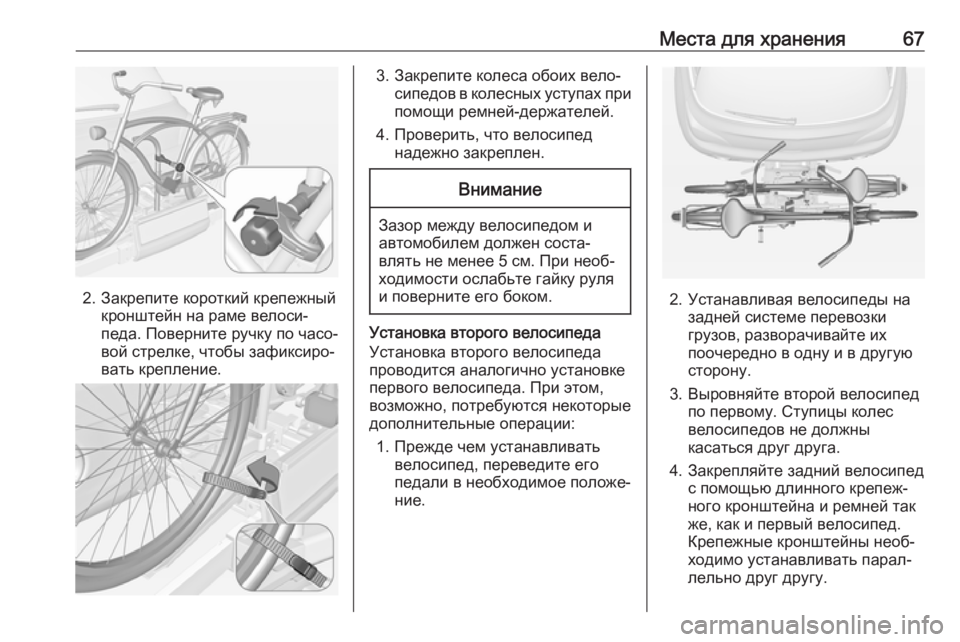 Места для хранения 67

2. Закрепите короткий крепежный кронштейн на раме велосипеда. Поверните ручку по часовой стрелке, чтобы зафиксировать крепление.

3. Закрепите колеса обоих велосипедов в колесных уступах при помощи ремней-держателей.

4. Проверить, что велосипед надежно закреплен.

Внимание

Зазор между велосипедом и автомобилем должен составлять не менее 5 см. При необходимости ослабьте гайку руля и поверните его боком.

Установка второго велосипеда
Установка второго велосипеда проводится аналогично установке первого велосипеда. При этом, возможно, потребуются некоторые дополнительные операции:

1. Прежде чем устанавливать велосипед, переведите его педали в необходимое положение.

2. Устанавливая велосипеды на задней системе перевозки грузов, разворачивайте их поочередно в одну и в другую сторону.

3. Выровняйте второй велосипед по первому. Ступицы колес велосипедов не должны касаться друг друга.

4. Закрепляйте задний велосипед с помощью длинного крепежного кронштейна и ремней так же, как и первый велосипед. Крепежные кронштейны необходимо устанавливать параллельно друг другу.

carmanualsonline.info