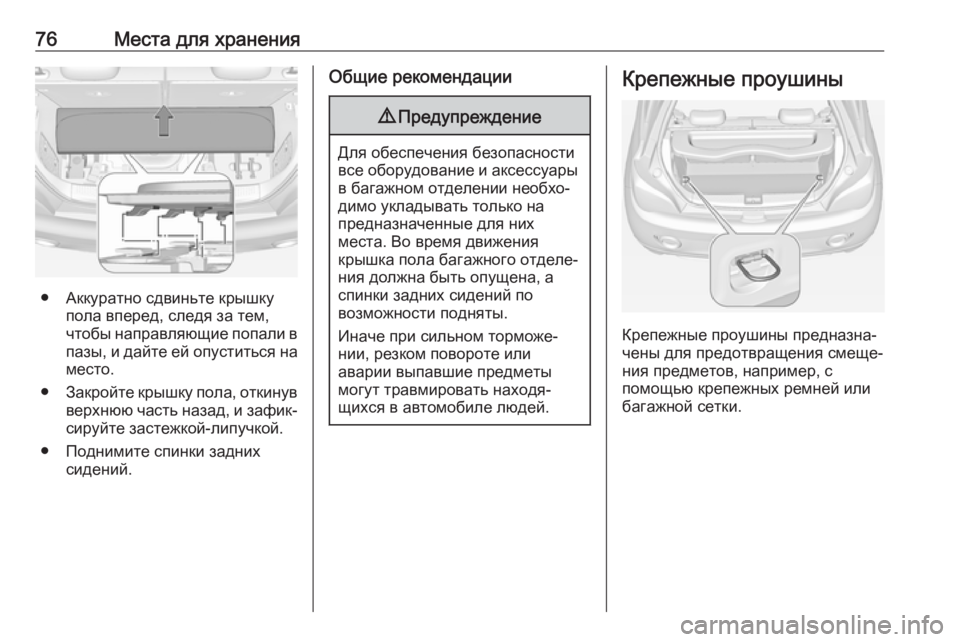 76 Места для хранения

● Аккуратно сдвиньте крышку пола вперед, следя за тем, чтобы направляющие попали в пазы, и дайте ей опуститься на место.

● Закройте крышку пола, откинув верхнюю часть назад, и зафиксируйте застежкой-липучкой.

● Поднимите спинки задних сидений.

Общие рекомендации

⚠ Предупреждение

Для обеспечения безопасности все оборудование и аксессуары в багажном отделении необходимо укладывать только на предназначенные для них места. Во время движения крышка пола багажного отделения должна быть опущена, а спинки задних сидений по возможности подняты.

Иначе при сильном торможении, резком повороте или аварии выпавшие предметы могут травмировать находящихся в автомобиле людей.

Крепежные проушины

Крепежные проушины предназначены для предотвращения смещения предметов, например, с помощью крепежных ремней или багажной сетки.

carmanualsonline.info