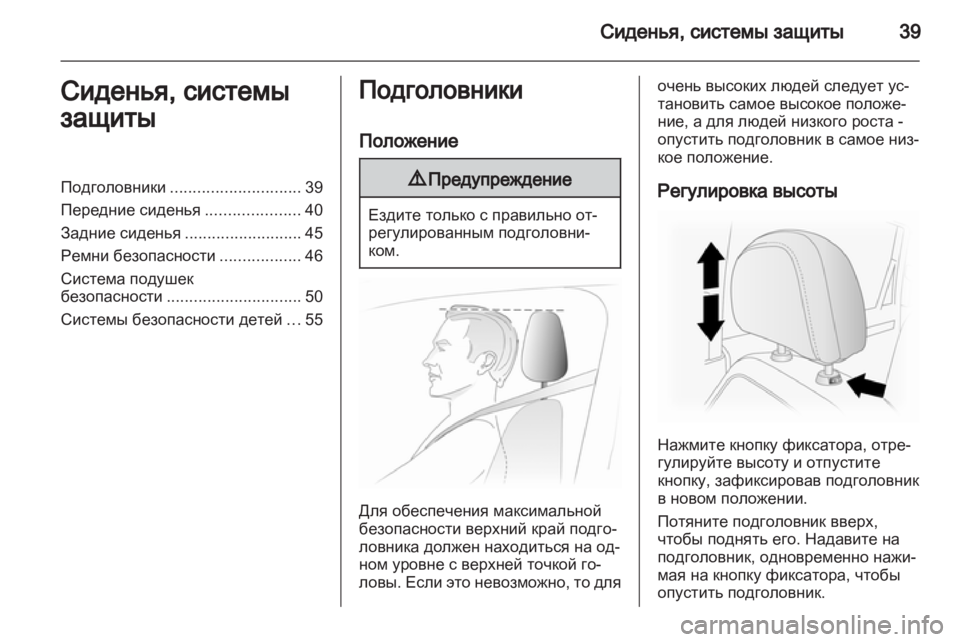 Сиденья, системы защиты 39

Сиденья, системы защиты

Подголовники ............................. 39
Передние сиденья ..................... 40
Задние сиденья .......................... 45
Ремни безопасности .................. 46
Система подушек безопасности .............................. 50
Системы безопасности детей ... 55

Подголовники

Положение

⚠ Предупреждение

Ездите только с правильно отрегулированным подголовником.

Для обеспечения максимальной безопасности верхний край подголовника должен находиться на одном уровне с верхней точкой головы. Если это невозможно, то для очень высоких людей следует установить самое высокое положение, а для людей низкого роста - опустить подголовник в самое низкое положение.

Регулировка высоты

Нажмите кнопку фиксатора, отрегулируйте высоту и отпустите кнопку, зафиксировав подголовник в новом положении.

Потяните подголовник вверх, чтобы поднять его. Надавите на подголовник, одновременно нажимая на кнопку фиксатора, чтобы опустить подголовник.

carmanualsonline.info