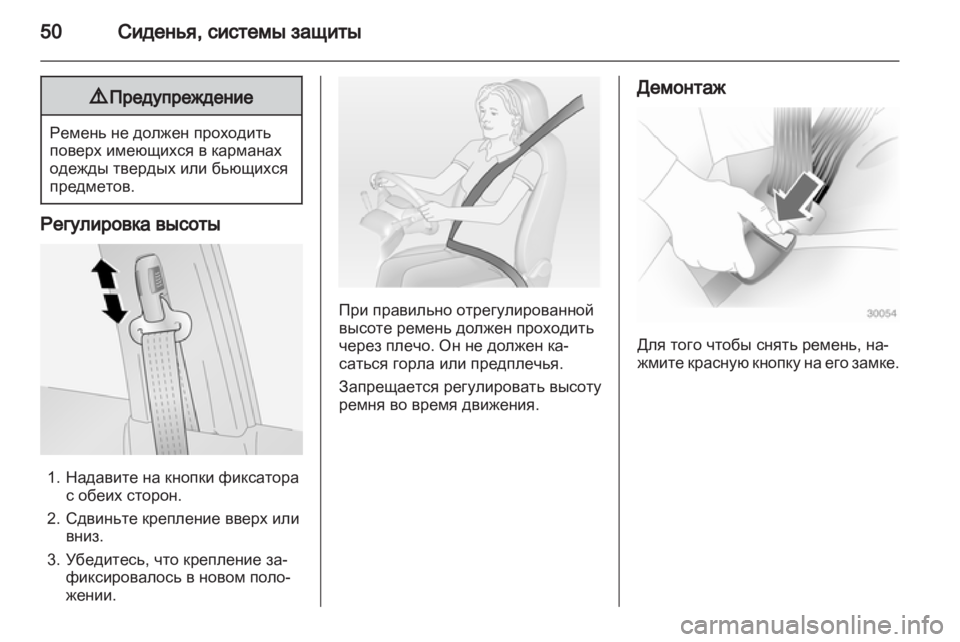 50 Сиденья, системы защиты

⚠ Предупреждение

Ремень не должен проходить поверх имеющихся в карманах одежды твердых или бьющихся предметов.

Регулировка высоты

1. Надавите на кнопки фиксатора с обеих сторон.
2. Сдвиньте крепление вверх или вниз.
3. Убедитесь, что крепление зафиксировалось в новом положении.

При правильно отрегулированной высоте ремень должен проходить через плечо. Он не должен касаться горла или предплечья.

Запрещается регулировать высоту ремня во время движения.

Демонтаж

30054

Для того чтобы снять ремень, нажмите красную кнопку на его замке.

carmanualsonline.info