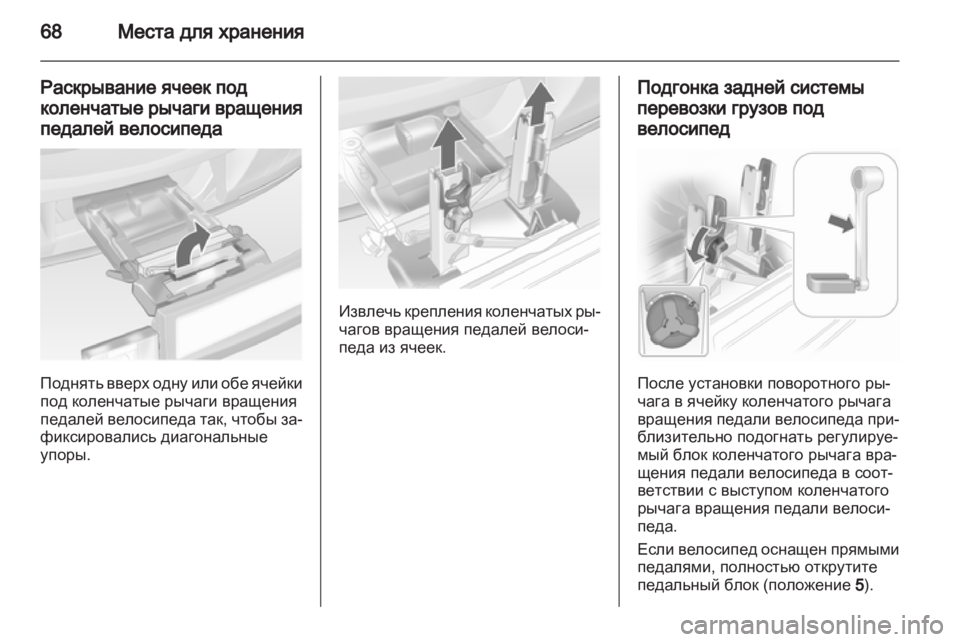 68 Места для хранения

Раскрывание ячеек под коленчатые рычаги вращения педалей велосипеда

Поднять вверх одну или обе ячейки под коленчатые рычаги вращения педалей велосипеда так, чтобы зафиксировались диагональные упоры.

Извлечь крепления коленчатых рычагов вращения педалей велосипеда из ячеек.

Подгонка задней системы перевозки грузов под велосипед

После установки поворотного рычага в ячейку коленчатого рычага вращения педали велосипеда приблизительно подогнать регулируемый блок коленчатого рычага вращения педали велосипеда в соответствии с выступом коленчатого рычага вращения педали велосипеда.

Если велосипед оснащен прямыми педалями, полностью открутите педальный блок (положение 5).

carmanualsonline.info