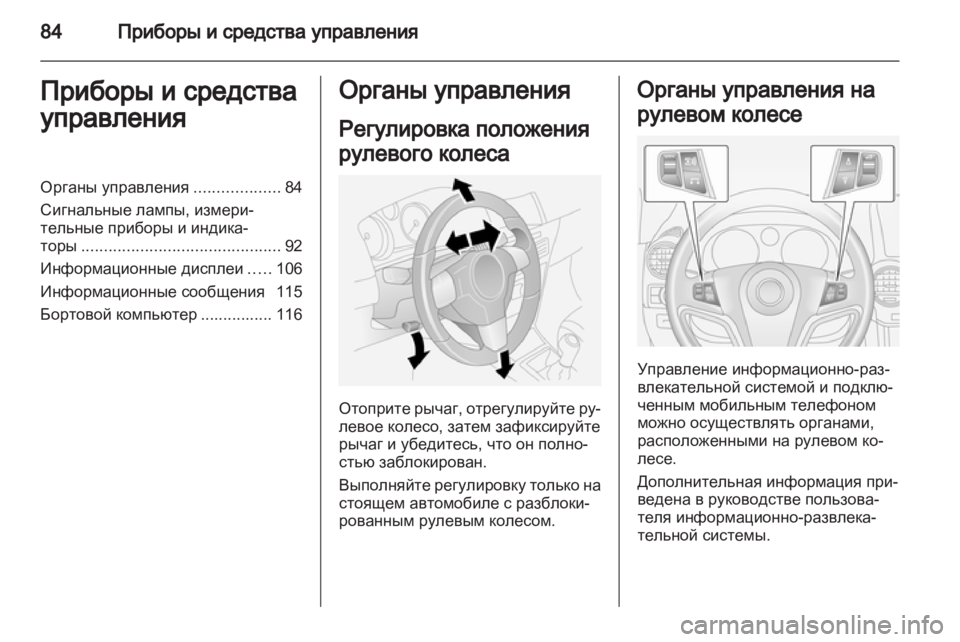 84 Приборы и средства управления

Приборы и средства управления

Органы управления ................... 84
Сигнальные лампы, измерительные приборы и индикаторы ............................................ 92
Информационные дисплеи ..... 106
Информационные сообщения 115
Бортовой компьютер ................ 116

Органы управления

Регулировка положения рулевого колеса

Отоприте рычаг, отрегулируйте рулевое колесо, затем зафиксируйте рычаг и убедитесь, что он полностью заблокирован.

Выполняйте регулировку только на стоящем автомобиле с разблокированным рулевым колесом.

Органы управления на рулевом колесе

Управление информационно-развлекательной системой и подключенным мобильным телефоном можно осуществлять органами, расположенными на рулевом колесе.

Дополнительная информация приведена в руководстве пользователя информационно-развлекательной системы.

carmanualsonline.info