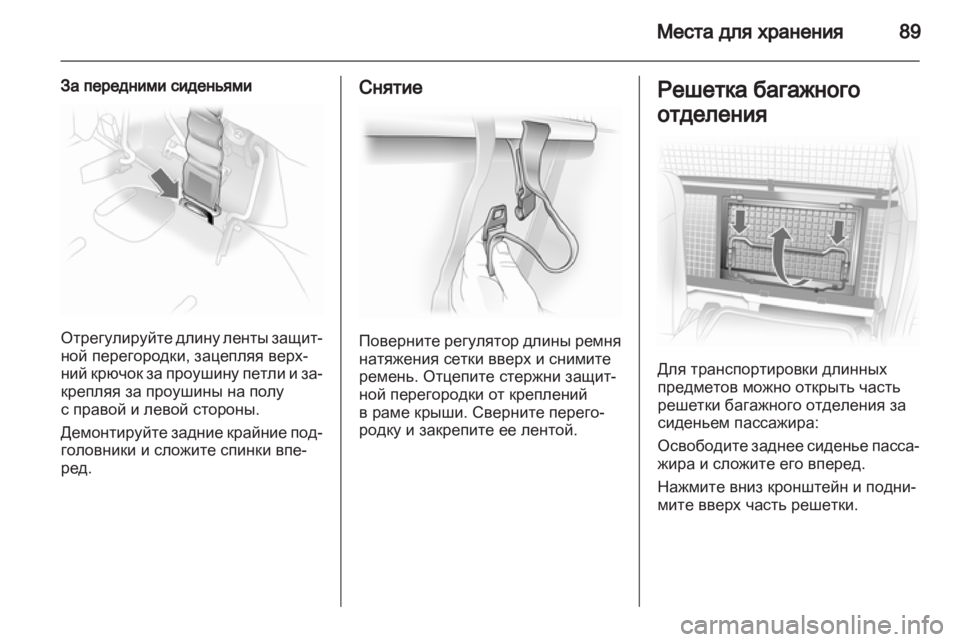 Места для хранения 89

За передними сиденьями

Отрегулируйте длину ленты защитной перегородки, зацепляя верхний крючок за проушину петли и закрепляя за проушины на полу с правой и левой стороны.

Демонтируйте задние крайние подголовники и сложите спинки вперед.

Снятие

Поверните регулятор длины ремня натяжения сетки вверх и снимите ремень. Отцепите стержни защитной перегородки от креплений в раме крыши. Сверните перегородку и закрепите ее лентой.

Решетка багажного отделения

Для транспортировки длинных предметов можно открыть часть решетки багажного отделения за сиденьем пассажира:

Освободите заднее сиденье пассажира и сложите его вперед.

Нажмите вниз кронштейн и поднимите вверх часть решетки.

carmanualsonline.info