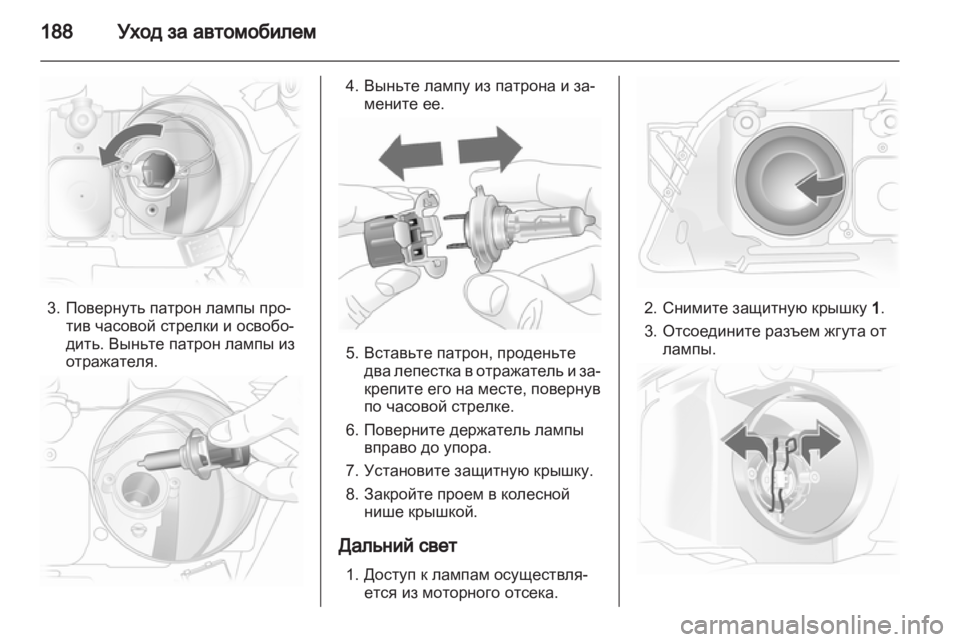 188 Уход за автомобилем

3. Повернуть патрон лампы против часовой стрелки и освободить. Выньте патрон лампы из отражателя.

4. Выньте лампу из патрона и замените ее.

5. Вставьте патрон, проденьте два лепестка в отражатель и закрепите его на месте, повернув по часовой стрелке.

6. Поверните держатель лампы вправо до упора.

7. Установите защитную крышку.

8. Закройте проем в колесной нише крышкой.

Дальний свет

1. Доступ к лампам осуществляется из моторного отсека.

2. Снимите защитную крышку 1.

3. Отсоедините разъем жгута от лампы.

carmanualsonline.info