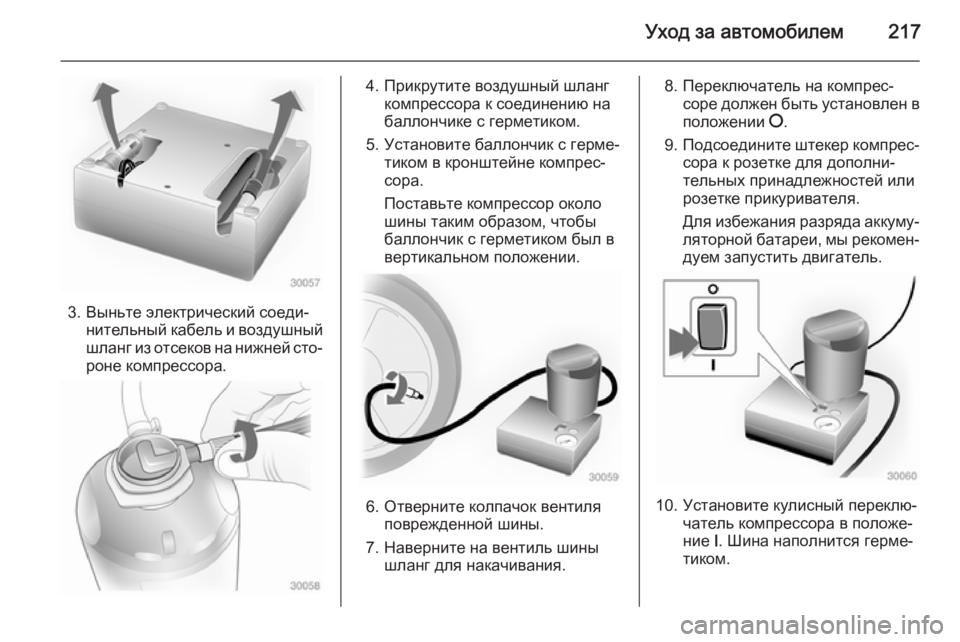 Уход за автомобилем 217

30057

3. Выньте электрический соединительный кабель и воздушный шланг из отсеков на нижней стороне компрессора.

30058

4. Прикрутите воздушный шланг компрессора к соединению на баллончике с герметиком.

5. Установите баллончик с герметиком в кронштейне компрессора.

Поставьте компрессор около шины таким образом, чтобы баллончик с герметиком был в вертикальном положении.

30059

6. Отверните колпачок вентиля поврежденной шины.

7. Наверните на вентиль шины шланг для накачивания.

8. Переключатель на компрессоре должен быть установлен в положении O.

9. Подсоедините штекер компрессора к розетке для дополнительных принадлежностей или розетке прикуривателя.

Для избежания разряда аккумуляторной батареи, мы рекомендуем запустить двигатель.

O
I

30060

10. Установите кулисный переключатель компрессора в положение I. Шина наполнится герметиком.

carmanualsonline.info