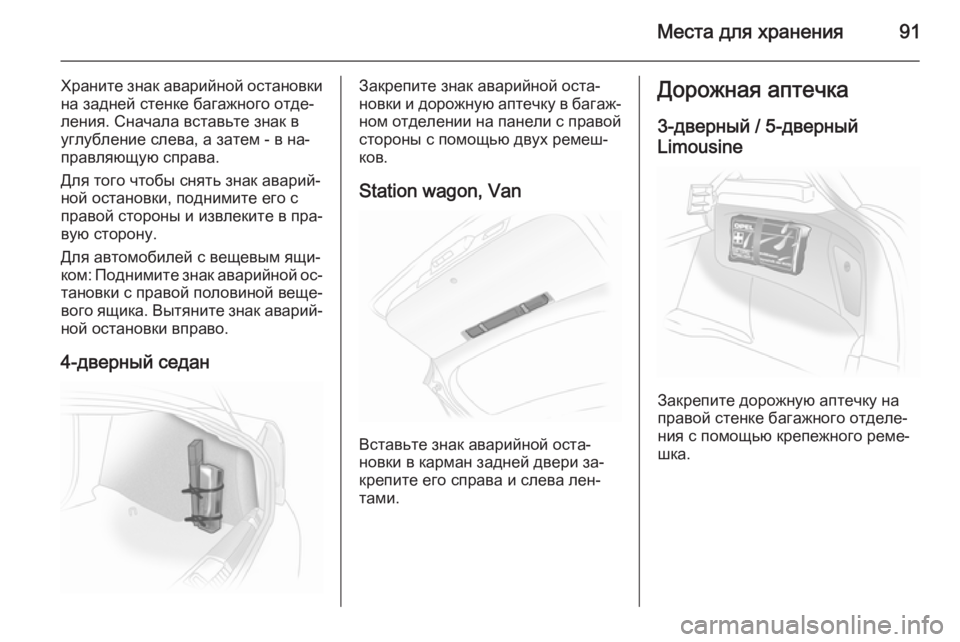 Места для хранения 91

Храните знак аварийной остановки на задней стенке багажного отделения. Сначала вставьте знак в углубление слева, а затем - в направляющую справа.

Для того чтобы снять знак аварийной остановки, поднимите его с правой стороны и извлеките в правую сторону.

Для автомобилей с вещевым ящиком: Поднимите знак аварийной остановки с правой половиной вещевого ящика. Вытяните знак аварийной остановки вправо.

4-дверный седан

Закрепите знак аварийной остановки и дорожную аптечку в багажном отделении на панели с правой стороны с помощью двух ремешков.

Station wagon, Van

Вставьте знак аварийной остановки в карман задней двери закрепите его справа и слева лентами.

Дорожная аптечка

3-дверный / 5-дверный Limousine

OPEL

Закрепите дорожную аптечку на правой стенке багажного отделения с помощью крепежного ремешка.

carmanualsonline.info