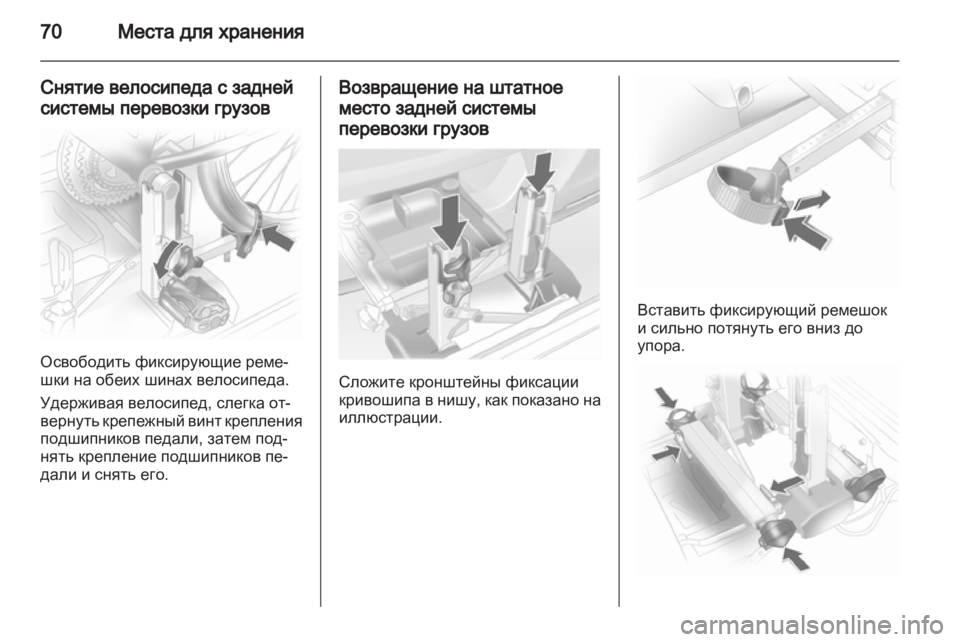 70 Места для хранения

Снятие велосипеда с задней системы перевозки грузов

Освободить фиксирующие ремешки на обеих шинах велосипеда.

Удерживая велосипед, слегка отвернуть крепежный винт крепления подшипников педали, затем поднять крепление подшипников педали и снять его.

Возвращение на штатное место задней системы перевозки грузов

Сложите кронштейны фиксации кривошипа в нишу, как показано на иллюстрации.

Вставить фиксирующий ремешок и сильно потянуть его вниз до упора.

carmanualsonline.info