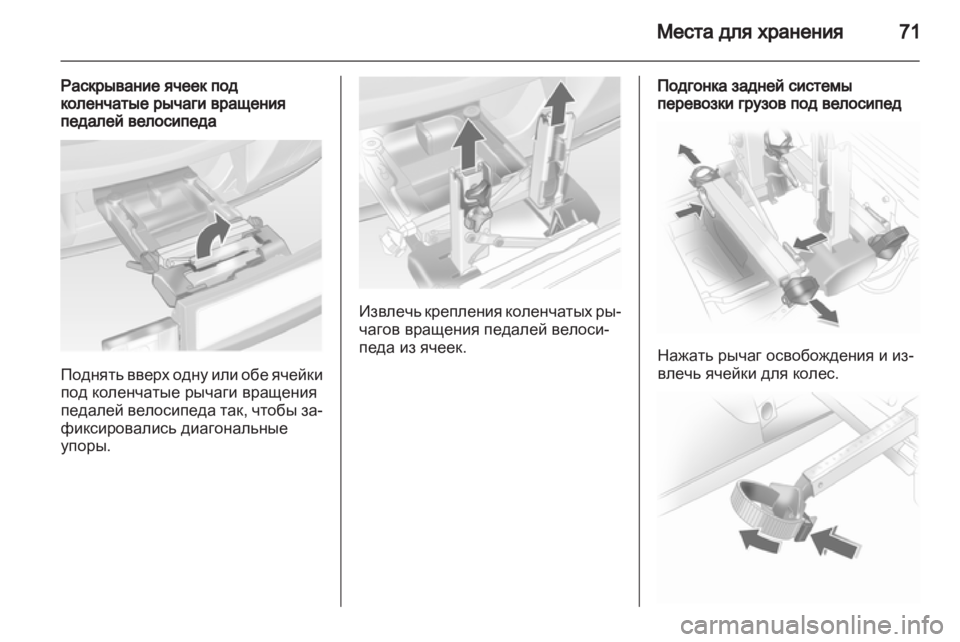 Места для хранения 71

Раскрывание ячеек под коленчатые рычаги вращения педалей велосипеда

Поднять вверх одну или обе ячейки под коленчатые рычаги вращения педалей велосипеда так, чтобы зафиксировались диагональные упоры.

Извлечь крепления коленчатых рычагов вращения педалей велосипеда из ячеек.

Подгонка задней системы перевозки грузов под велосипед

Нажать рычаг освобождения и извлечь ячейки для колес.

carmanualsonline.info