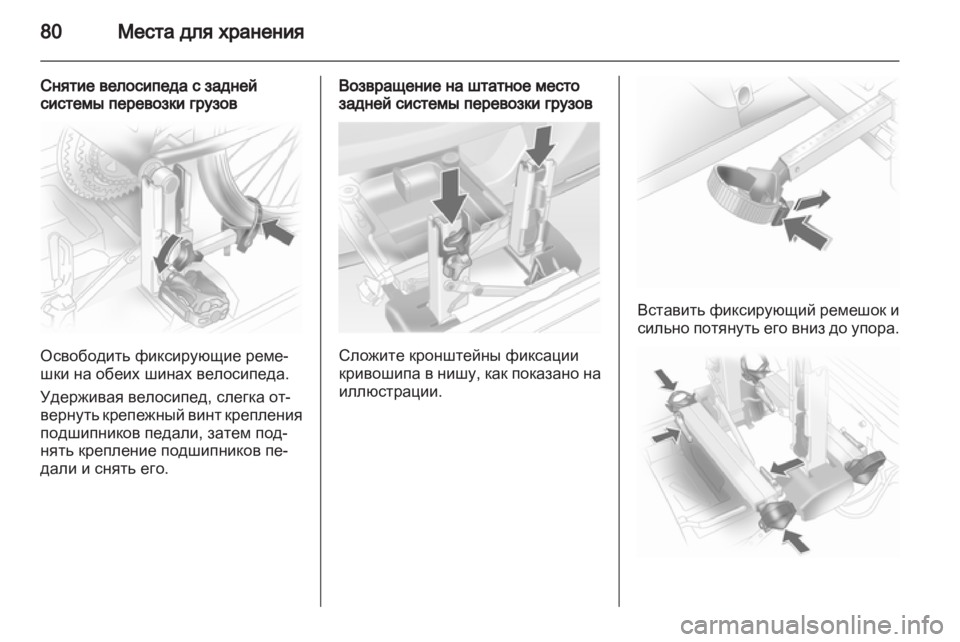 80 Места для хранения

Снятие велосипеда с задней системы перевозки грузов

Освободить фиксирующие ремешки на обеих шинах велосипеда.

Удерживая велосипед, слегка отвернуть крепежный винт крепления подшипников педали, затем поднять крепление подшипников педали и снять его.

Возвращение на штатное место задней системы перевозки грузов

Сложите кронштейны фиксации кривошипа в нишу, как показано на иллюстрации.

Вставить фиксирующий ремешок и сильно потянуть его вниз до упора.

carmanualsonline.info