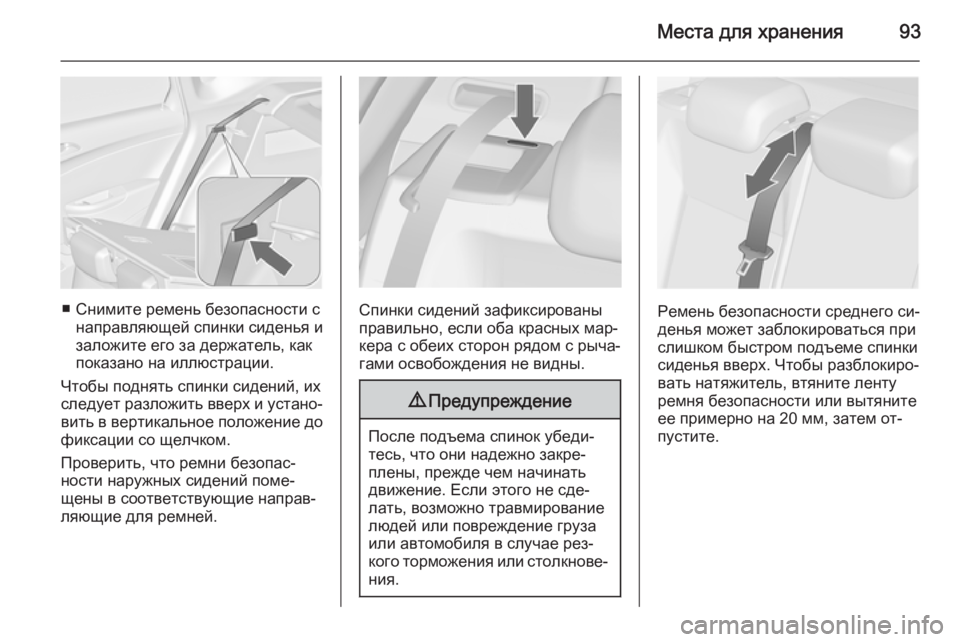 Места для хранения 93

■ Снимите ремень безопасности с направляющей спинки сиденья и заложите его за держатель, как показано на иллюстрации.

Чтобы поднять спинки сидений, их следует разложить вверх и установить в вертикальное положение до фиксации со щелчком.

Проверить, что ремни безопасности наружных сидений помещены в соответствующие направляющие для ремней.

Спинки сидений зафиксированы правильно, если оба красных маркера с обеих сторон рядом с рычагами освобождения не видны.

⚠ Предупреждение

После подъема спинок убедитесь, что они надежно закреплены, прежде чем начинать движение. Если этого не сделать, возможно травмирование людей или повреждение груза или автомобиля в случае резкого торможения или столкновения.

Ремень безопасности среднего сиденья может заблокироваться при слишком быстром подъеме спинки сиденья вверх. Чтобы разблокировать натяжитель, втяните ленту ремня безопасности или вытяните ее примерно на 20 мм, затем отпустите.

carmanualsonline.info