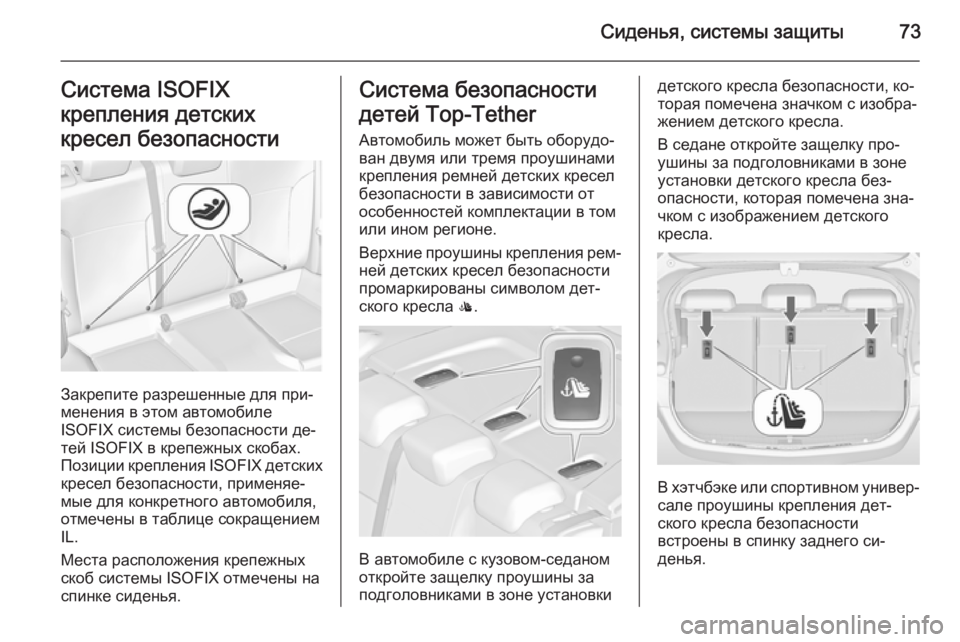 Сиденья, системы защиты 73

Система ISOFIX крепления детских кресел безопасности

Закрепите разрешенные для применения в этом автомобиле ISOFIX системы безопасности детей ISOFIX в крепежных скобах. Позиции крепления ISOFIX детских кресел безопасности, применяемые для конкретного автомобиля, отмечены в таблице сокращением IL.

Места расположения крепежных скоб системы ISOFIX отмечены на спинке сиденья.

Система безопасности детей Top-Tether

Автомобиль может быть оборудован двумя или тремя проушинами крепления ремней детских кресел безопасности в зависимости от особенностей комплектации в том или ином регионе.

Верхние проушины крепления ремней детских кресел безопасности промаркированы символом детского кресла.

В автомобиле с кузовом-седаном откройте защелку проушины за подголовниками в зоне установки детского кресла безопасности, которая помечена значком с изображением детского кресла.

В седане откройте защелку проушины за подголовниками в зоне установки детского кресла безопасности, которая помечена значком с изображением детского кресла.

В хэтчбэке или спортивном универсале проушины крепления детского кресла безопасности встроены в спинку заднего сиденья.

carmanualsonline.info