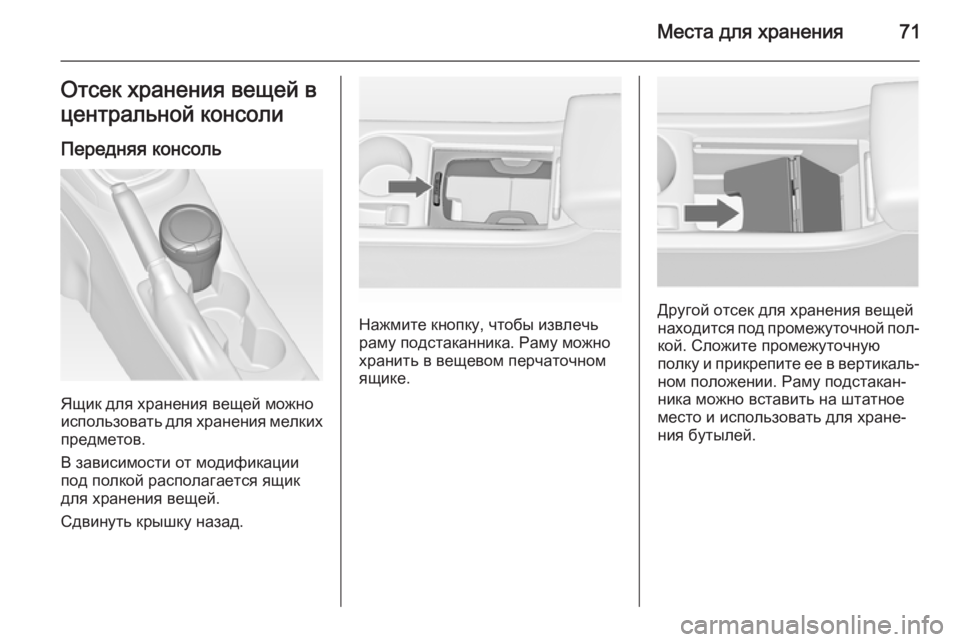 Места для хранения 71

Отсек хранения вещей в центральной консоли

Передняя консоль

Ящик для хранения вещей можно использовать для хранения мелких предметов.

В зависимости от модификации под полкой располагается ящик для хранения вещей.

Сдвинуть крышку назад.

Нажмите кнопку, чтобы извлечь раму подстаканника. Раму можно хранить в вещевом перчаточном ящике.

Другой отсек для хранения вещей находится под промежуточной полкой. Сложите промежуточную полку и прикрепите ее в вертикальном положении. Раму подстаканника можно вставить на штатное место и использовать для хранения бутылей.

carmanualsonline.info