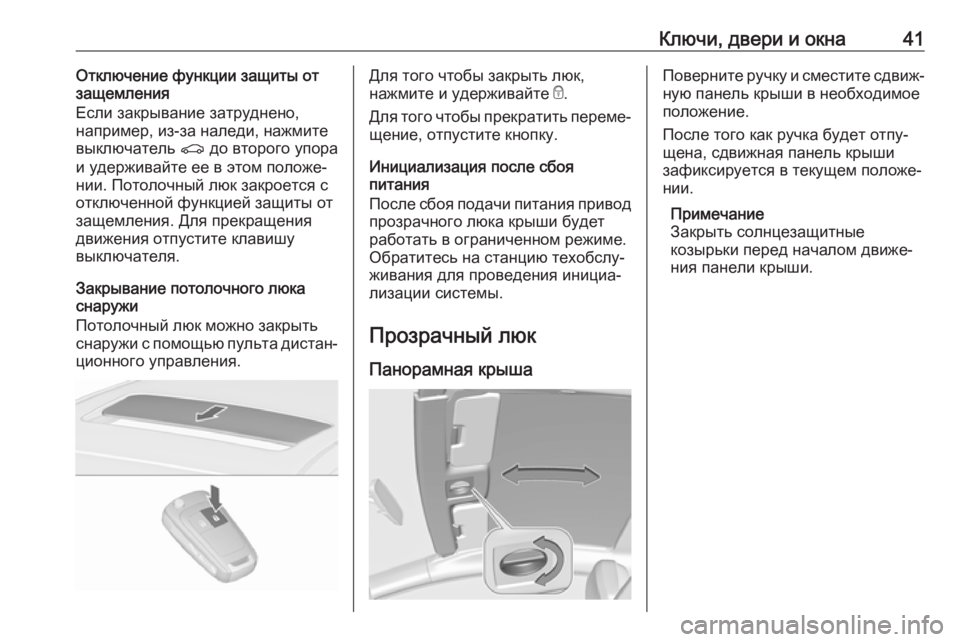 Ключи, двери и окна 41

Отключение функции защиты от защемления
Если закрывание затруднено, например, из-за наледи, нажмите выключатель до второго упора и удерживайте ее в этом положении. Потолочный люк закроется с отключенной функцией защиты от защемления. Для прекращения движения отпустите клавишу выключателя.

Закрывание потолочного люка снаружи
Потолочный люк можно закрыть снаружи с помощью пульта дистанционного управления.

Для того чтобы закрыть люк, нажмите и удерживайте .

Для того чтобы прекратить перемещение, отпустите кнопку.

Инициализация после сбоя питания
После сбоя подачи питания привод прозрачного люка крыши будет работать в ограниченном режиме. Обратитесь на станцию техобслуживания для проведения инициализации системы.

Прозрачный люк

Панорамная крыша

Поверните ручку и сместите сдвижную панель крыши в необходимое положение.

После того как ручка будет отпущена, сдвижная панель крыши зафиксируется в текущем положении.

Примечание
Закрыть солнцезащитные козырьки перед началом движения панели крыши.

carmanualsonline.info