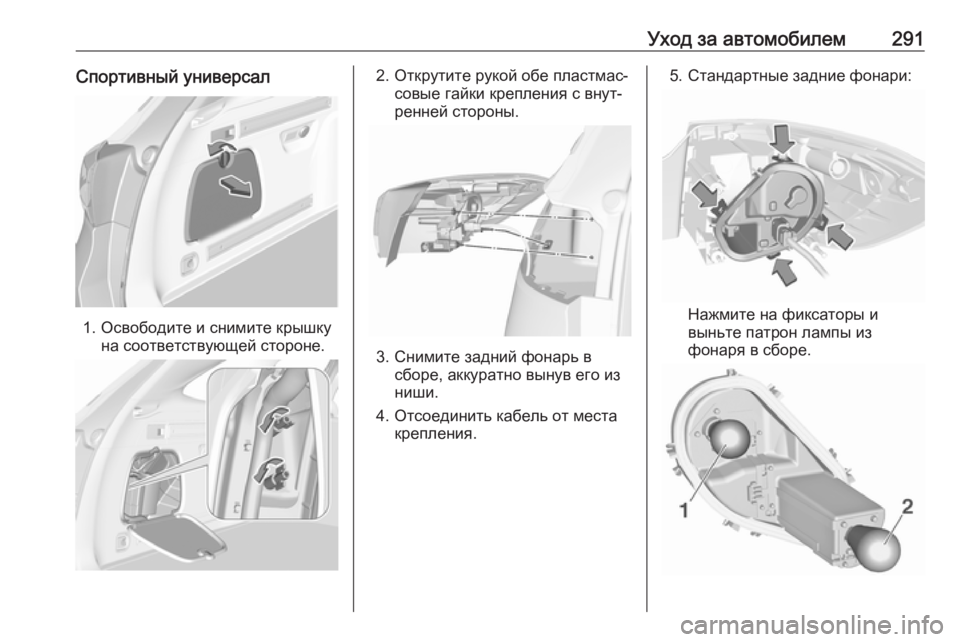 Уход за автомобилем 291

Спортивный универсал

1. Освободите и снимите крышку на соответствующей стороне.

2. Открутите рукой обе пластмассовые гайки крепления с внутренней стороны.

3. Снимите задний фонарь в сборе, аккуратно вынув его из ниши.

4. Отсоединить кабель от места крепления.

5. Стандартные задние фонари:

Нажмите на фиксаторы и выньте патрон лампы из фонаря в сборе.

1

2

carmanualsonline.info