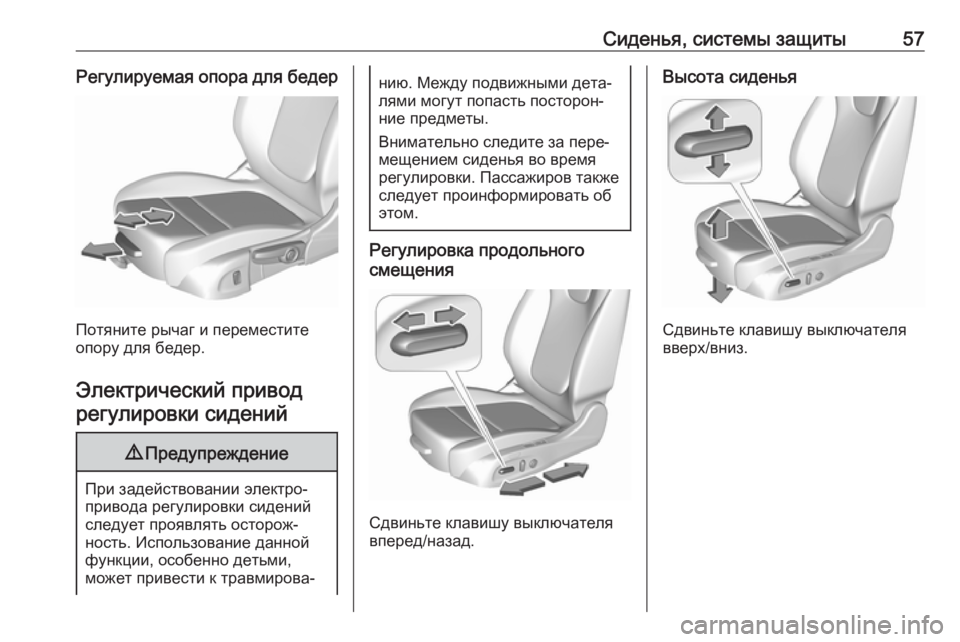 Сиденья, системы защиты 57

Регулируемая опора для бедер

Потяните рычаг и переместите опору для бедер.

Электрический привод регулировки сидений

⚠ Предупреждение

При задействовании электропривода регулировки сидений следует проявлять осторожность. Использование данной функции, особенно детьми, может привести к травмированию. Между подвижными деталями могут попасть посторонние предметы.

Внимательно следите за перемещением сиденья во время регулировки. Пассажиров также следует проинформировать об этом.

Регулировка продольного смещения

Сдвиньте клавишу выключателя вперед/назад.

Высота сиденья

Сдвиньте клавишу выключателя вверх/вниз.

carmanualsonline.info