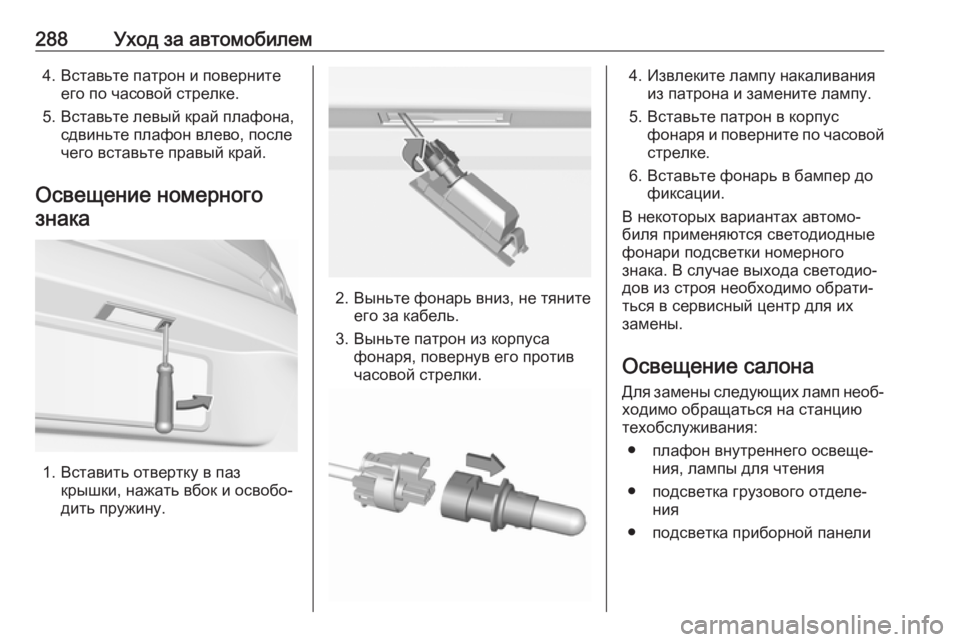 288 Уход за автомобилем

4. Вставьте патрон и поверните его по часовой стрелке.

5. Вставьте левый край плафона, сдвиньте плафон влево, после чего вставьте правый край.

Освещение номерного знака

1. Вставить отвертку в паз крышки, нажать вбок и освободить пружину.

2. Выньте фонарь вниз, не тяните его за кабель.

3. Выньте патрон из корпуса фонаря, повернув его против часовой стрелки.

4. Извлеките лампу накаливания из патрона и замените лампу.

5. Вставьте патрон в корпус фонаря и поверните по часовой стрелке.

6. Вставьте фонарь в бампер до фиксации.

В некоторых вариантах автомобиля применяются светодиодные фонари подсветки номерного знака. В случае выхода светодиодов из строя необходимо обратиться в сервисный центр для их замены.

Освещение салона

Для замены следующих ламп необходимо обращаться на станцию техобслуживания:

● плафон внутреннего освещения, лампы для чтения

● подсветка грузового отделения

● подсветка приборной панели

carmanualsonline.info