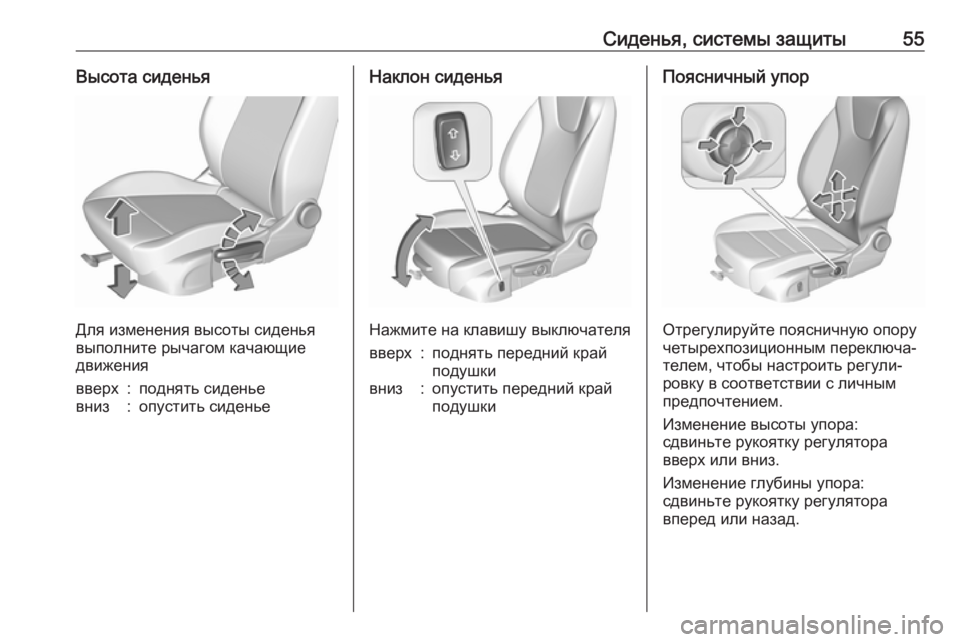 Сиденья, системы защиты 55

Высота сиденья

Для изменения высоты сиденья выполните рычагом качающие движения

вверх : поднять сиденье
вниз : опустить сиденье

Наклон сиденья

Нажмите на клавишу выключателя

вверх : поднять передний край подушки
вниз : опустить передний край подушки

Поясничный упор

Отрегулируйте поясничную опору четырехпозиционным переключателем, чтобы настроить регулировку в соответствии с личным предпочтением.

Изменение высоты упора: сдвиньте рукоятку регулятора вверх или вниз.

Изменение глубины упора: сдвиньте рукоятку регулятора вперед или назад.

carmanualsonline.info