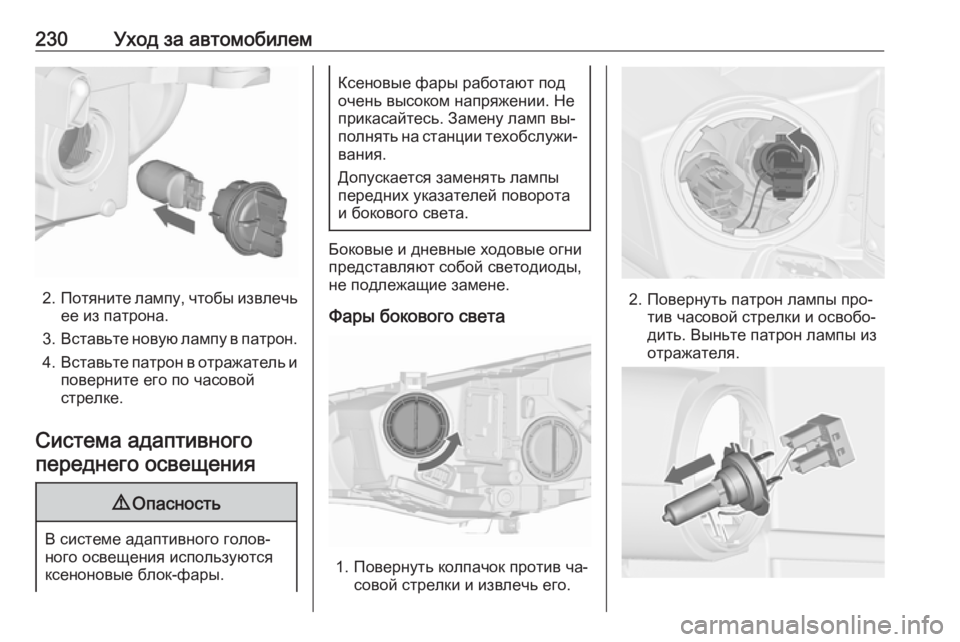 230 Уход за автомобилем

2. Потяните лампу, чтобы извлечь ее из патрона.

3. Вставьте новую лампу в патрон.

4. Вставьте патрон в отражатель и поверните его по часовой стрелке.

Система адаптивного переднего освещения

⚠ Опасность

В системе адаптивного головного освещения используются ксеноновые блок-фары.

Ксеновые фары работают под очень высоком напряжении. Не прикасайтесь. Замену ламп выполнять на станции техобслуживания.

Допускается заменять лампы передних указателей поворота и бокового света.

Боковые и дневные ходовые огни представляют собой светодиоды, не подлежащие замене.

Фары бокового света

1. Повернуть колпачок против часовой стрелки и извлечь его.

2. Повернуть патрон лампы против часовой стрелки и освободить. Выньте патрон лампы из отражателя.

carmanualsonline.info