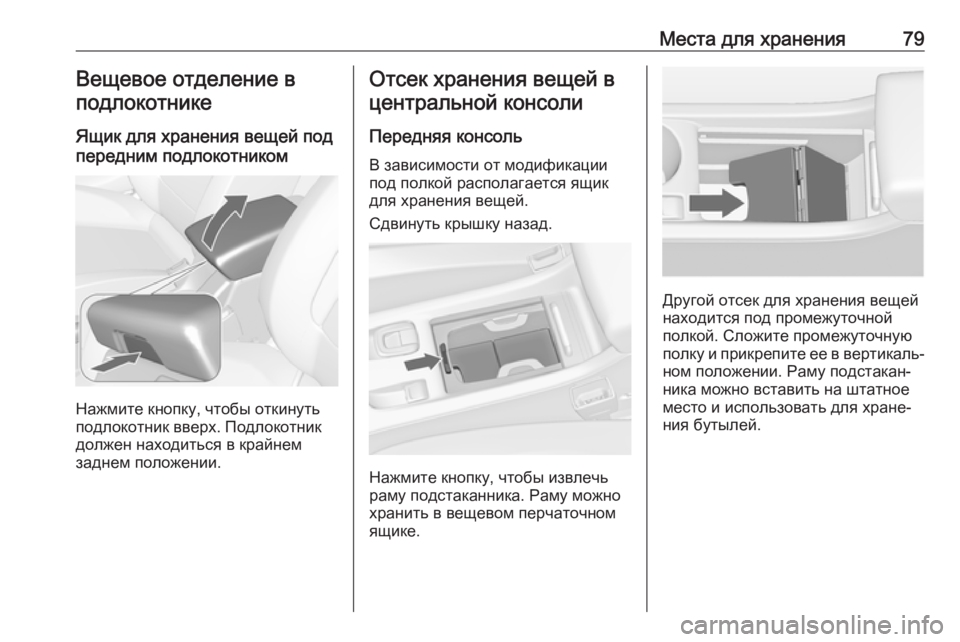 Места для хранения 79

Вещевое отделение в подлокотнике

Ящик для хранения вещей под передним подлокотником

Нажмите кнопку, чтобы откинуть подлокотник вверх. Подлокотник должен находиться в крайнем заднем положении.

Отсек хранения вещей в центральной консоли

Передняя консоль

В зависимости от модификации под полкой располагается ящик для хранения вещей.

Сдвинуть крышку назад.

Нажмите кнопку, чтобы извлечь раму подстаканника. Раму можно хранить в вещевом перчаточном ящике.

Другой отсек для хранения вещей находится под промежуточной полкой. Сложите промежуточную полку и прикрепите ее в вертикальном положении. Раму подстаканника можно вставить на штатное место и использовать для хранения бутылей.

carmanualsonline.info