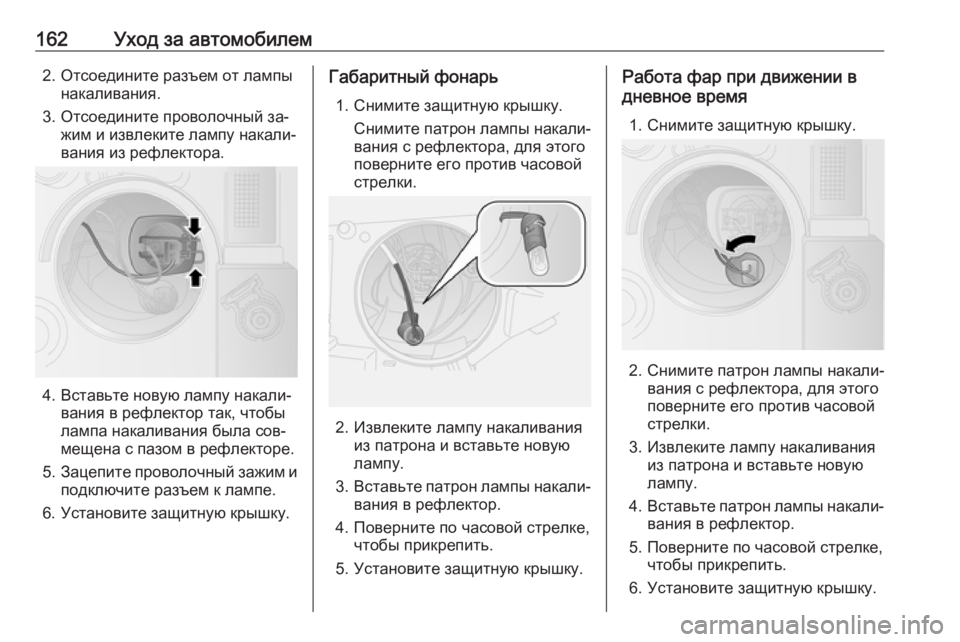 162 Уход за автомобилем

2. Отсоедините разъем от лампы накаливания.

3. Отсоедините проволочный зажим и извлеките лампу накаливания из рефлектора.

4. Вставьте новую лампу накаливания в рефлектор так, чтобы лампа накаливания была совмещена с пазом в рефлекторе.

5. Зацепите проволочный зажим и подключите разъем к лампе.

6. Установите защитную крышку.

Габаритный фонарь

1. Снимите защитную крышку.
Снимите патрон лампы накаливания с рефлектора, для этого поверните его против часовой стрелки.

2. Извлеките лампу накаливания из патрона и вставьте новую лампу.

3. Вставьте патрон лампы накаливания в рефлектор.

4. Поверните по часовой стрелке, чтобы прикрепить.

5. Установите защитную крышку.

Работа фар при движении в дневное время

1. Снимите защитную крышку.

2. Снимите патрон лампы накаливания с рефлектора, для этого поверните его против часовой стрелки.

3. Извлеките лампу накаливания из патрона и вставьте новую лампу.

4. Вставьте патрон лампы накаливания в рефлектор.

5. Поверните по часовой стрелке, чтобы прикрепить.

6. Установите защитную крышку.

carmanualsonline.info