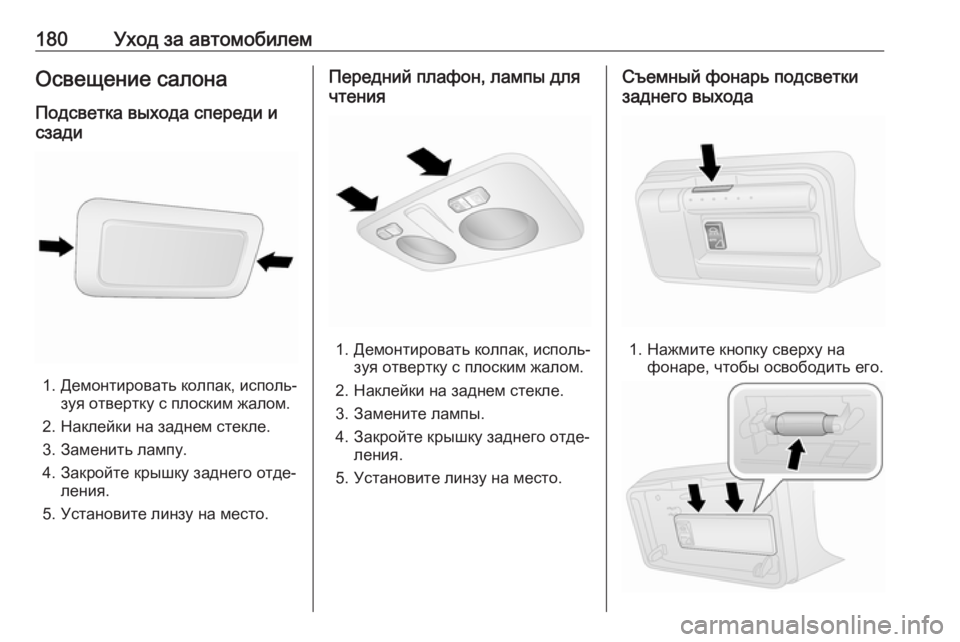 180 Уход за автомобилем

Освещение салона

Подсветка выхода спереди и сзади

1. Демонтировать колпак, используя отвертку с плоским жалом.
2. Наклейки на заднем стекле.
3. Заменить лампу.
4. Закройте крышку заднего отделения.
5. Установите линзу на место.

Передний плафон, лампы для чтения

1. Демонтировать колпак, используя отвертку с плоским жалом.
2. Наклейки на заднем стекле.
3. Замените лампы.
4. Закройте крышку заднего отделения.
5. Установите линзу на место.

Съемный фонарь подсветки заднего выхода

1. Нажмите кнопку сверху на фонаре, чтобы освободить его.

carmanualsonline.info