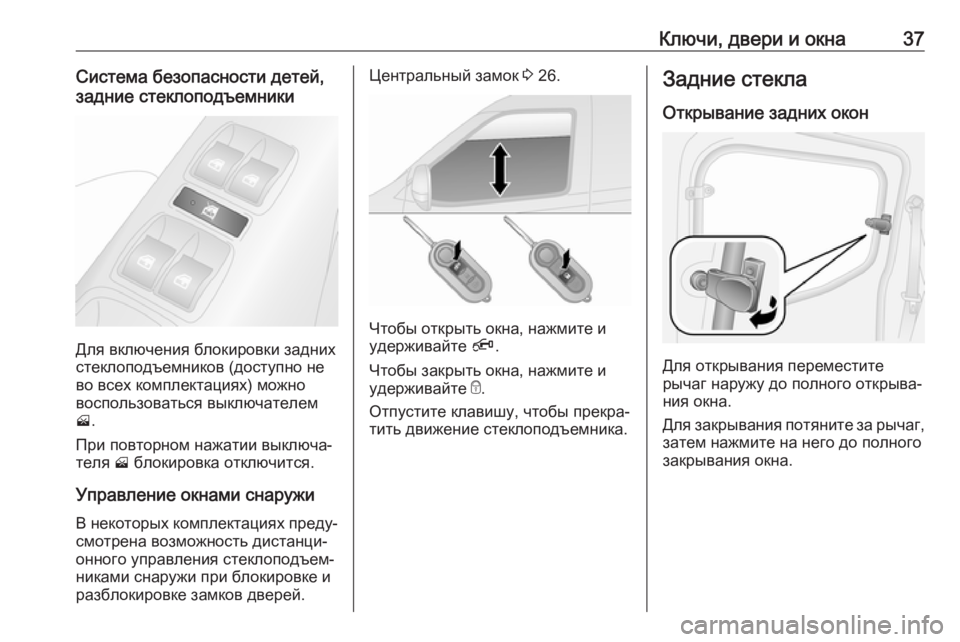 Ключи, двери и окна 37

Система безопасности детей, задние стеклоподъемники

Для включения блокировки задних стеклоподъемников (доступно не во всех комплектациях) можно воспользоваться выключателем .

При повторном нажатии выключателя блокировка отключится.

Управление окнами снаружи

В некоторых комплектациях предусмотрена возможность дистанционного управления стеклоподъемниками снаружи при блокировке и разблокировке замков дверей.

Центральный замок 26.

Чтобы открыть окна, нажмите и удерживайте .

Чтобы закрыть окна, нажмите и удерживайте .

Отпустите клавишу, чтобы прекратить движение стеклоподъемника.

Задние стекла

Открывание задних окон

Для открывания переместите рычаг наружу до полного открывания окна.

Для закрывания потяните за рычаг, затем нажмите на него до полного закрывания окна.

carmanualsonline.info