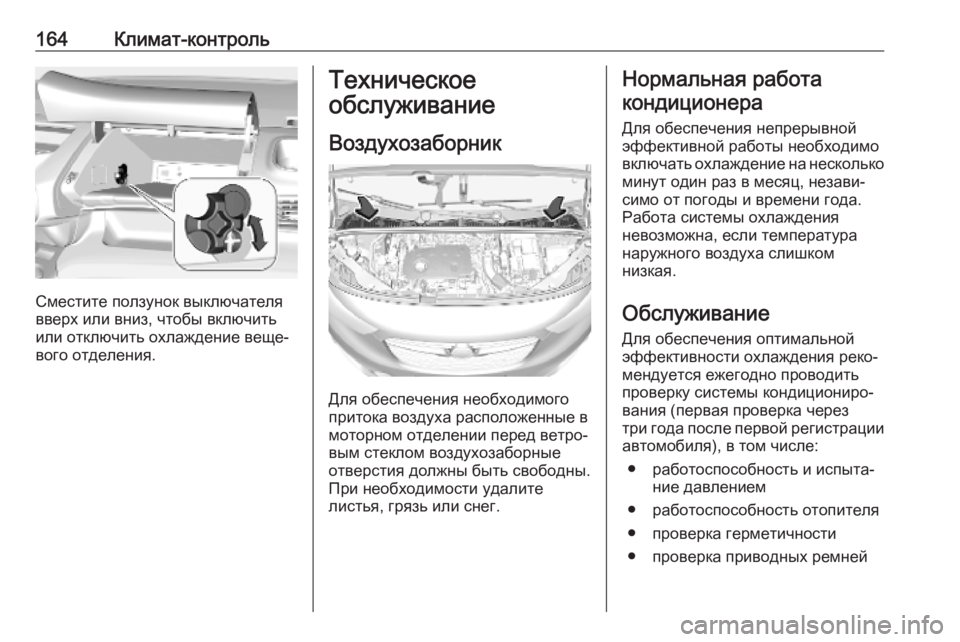 164 Климат-контроль

Сместите ползунок выключателя вверх или вниз, чтобы включить или отключить охлаждение вещевого отделения.

Техническое обслуживание

Воздухозаборник

Для обеспечения необходимого притока воздуха расположенные в моторном отделении перед ветровым стеклом воздухозаборные отверстия должны быть свободны. При необходимости удалите листья, грязь или снег.

Нормальная работа кондиционера

Для обеспечения непрерывной эффективной работы необходимо включать охлаждение на несколько минут один раз в месяц, независимо от погоды и времени года. Работа системы охлаждения невозможна, если температура наружного воздуха слишком низкая.

Обслуживание

Для обеспечения оптимальной эффективности охлаждения рекомендуется ежегодно проводить проверку системы кондиционирования (первая проверка через три года после первой регистрации автомобиля), в том числе:

● работоспособность и испытание давлением

● работоспособность отопителя

● проверка герметичности

● проверка приводных ремней

carmanualsonline.info