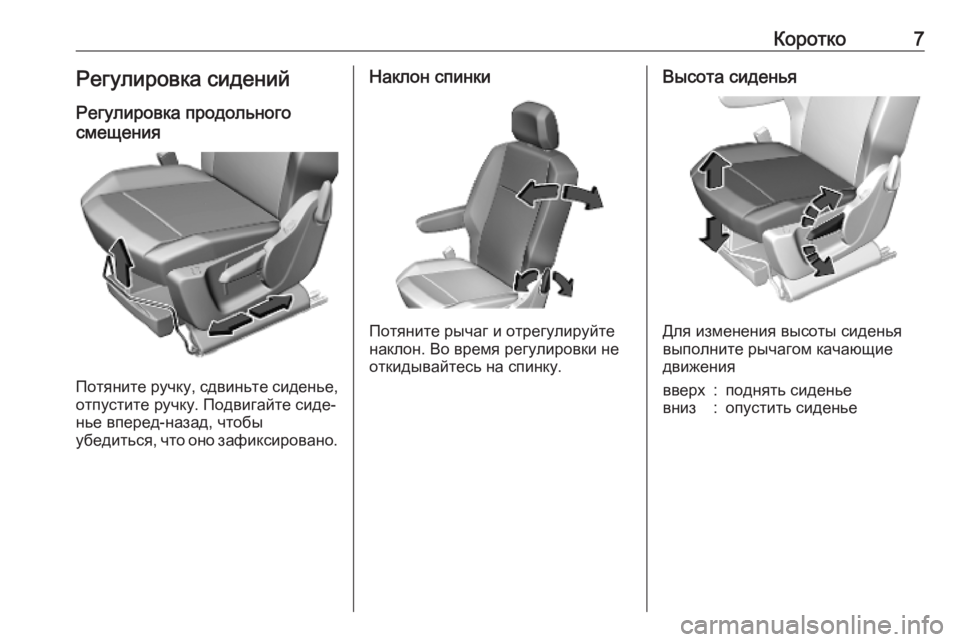 Коротко 7

Регулировка сидений

Регулировка продольного смещения

Потяните ручку, сдвиньте сиденье, отпустите ручку. Подвигайте сиденье вперед-назад, чтобы убедиться, что оно зафиксировано.

Наклон спинки

Потяните рычаг и отрегулируйте наклон. Во время регулировки не откидывайтесь на спинку.

Высота сиденья

Для изменения высоты сиденья выполните рычагом качающие движения

вверх : поднять сиденье
вниз : опустить сиденье

carmanualsonline.info