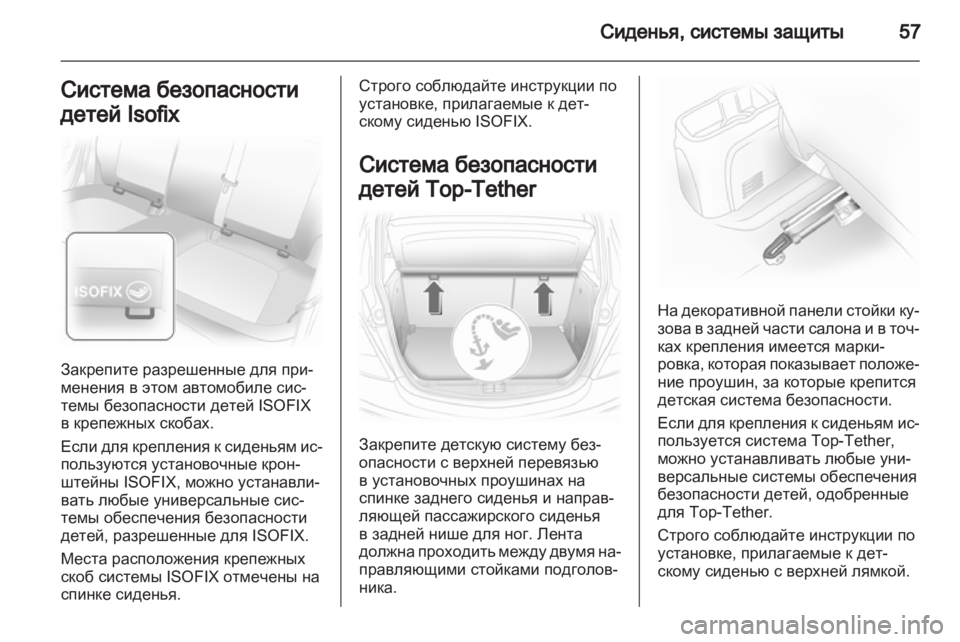 Сиденья, системы защиты 57

Система безопасности детей Isofix

ISOFIX

Закрепите разрешенные для применения в этом автомобиле системы безопасности детей ISOFIX в крепежных скобах.

Если для крепления к сиденьям используются установочные кронштейны ISOFIX, можно устанавливать любые универсальные системы обеспечения безопасности детей, разрешенные для ISOFIX.

Места расположения крепежных скоб системы ISOFIX отмечены на спинке сиденья.

Строго соблюдайте инструкции по установке, прилагаемые к детскому сиденью ISOFIX.

Система безопасности детей Top-Tether

Закрепите детскую систему безопасности с верхней перевязью в установочных проушинах на спинке заднего сиденья и направляющей пассажирского сиденья в задней нише для ног. Лента должна проходить между двумя направляющими стойками подголовника.

На декоративной панели стойки кузова в задней части салона и в точках крепления имеется маркировка, которая показывает положение проушин, за которые крепится детская система безопасности.

Если для крепления к сиденьям используется система Top-Tether, можно устанавливать любые универсальные системы обеспечения безопасности детей, одобренные для Top-Tether.

Строго соблюдайте инструкции по установке, прилагаемые к детскому сиденью с верхней лямкой.

carmanualsonline.info