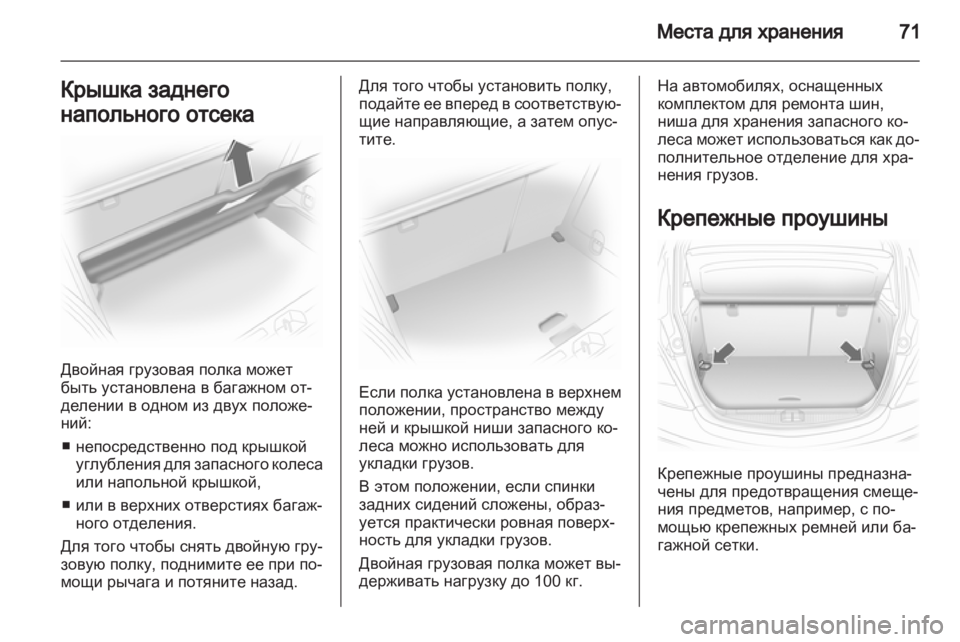 Места для хранения 71

Крышка заднего напольного отсека

Двойная грузовая полка может быть установлена в багажном отделении в одном из двух положений:

■ непосредственно под крышкой углубления для запасного колеса или напольной крышкой,

■ или в верхних отверстиях багажного отделения.

Для того чтобы снять двойную грузовую полку, поднимите ее при помощи рычага и потяните назад.

Для того чтобы установить полку, подайте ее вперед в соответствующие направляющие, а затем опустите.

Если полка установлена в верхнем положении, пространство между ней и крышкой ниши запасного колеса можно использовать для укладки грузов.

В этом положении, если спинки задних сидений сложены, образуется практически ровная поверхность для укладки грузов.

Двойная грузовая полка может выдерживать нагрузку до 100 кг.

На автомобилях, оснащенных комплектом для ремонта шин, ниша для хранения запасного колеса может использоваться как дополнительное отделение для хранения грузов.

Крепежные проушины

Крепежные проушины предназначены для предотвращения смещения предметов, например, с помощью крепежных ремней или багажной сетки.

carmanualsonline.info