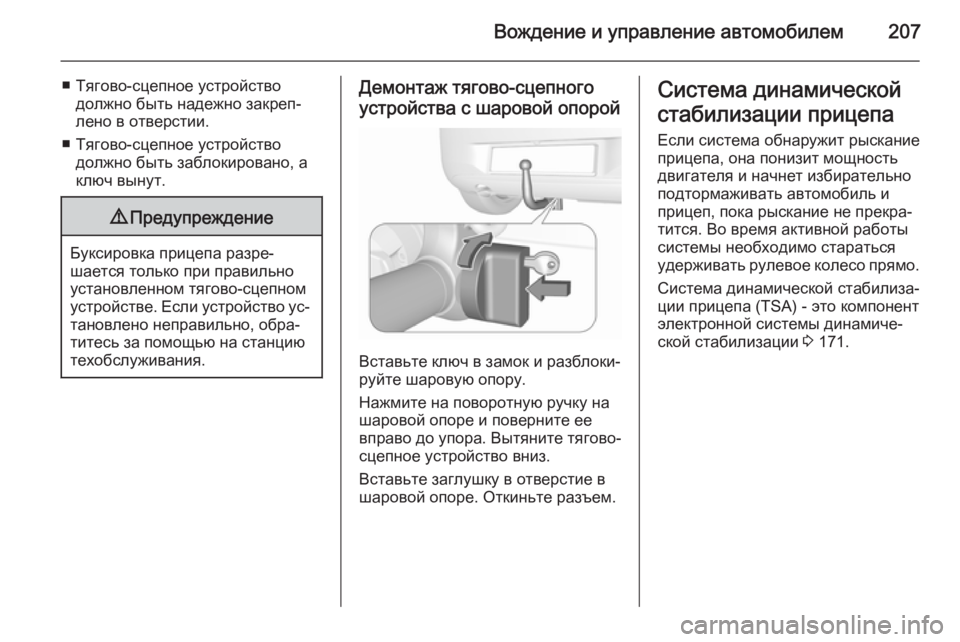 Вождение и управление автомобилем 207

■ Тягово-сцепное устройство должно быть надежно закреплено в отверстии.

■ Тягово-сцепное устройство должно быть заблокировано, а ключ вынут.

⚠ Предупреждение

Буксировка прицепа разрешается только при правильно установленном тягово-сцепном устройстве. Если устройство установлено неправильно, обратитесь за помощью на станцию техобслуживания.

Демонтаж тягово-сцепного устройства с шаровой опорой

Вставьте ключ в замок и разблокируйте шаровую опору.

Нажмите на поворотную ручку на шаровой опоре и поверните ее вправо до упора. Вытяните тягово-сцепное устройство вниз.

Вставьте заглушку в отверстие в шаровой опоре. Откиньте разъем.

Система динамической стабилизации прицепа

Если система обнаружит рыскание прицепа, она понизит мощность двигателя и начнет избирательно подтормаживать автомобиль и прицеп, пока рыскание не прекратится. Во время активной работы системы необходимо стараться удерживать рулевое колесо прямо.

Система динамической стабилизации прицепа (TSA) - это компонент электронной системы динамической стабилизации ⇨ 171.

carmanualsonline.info