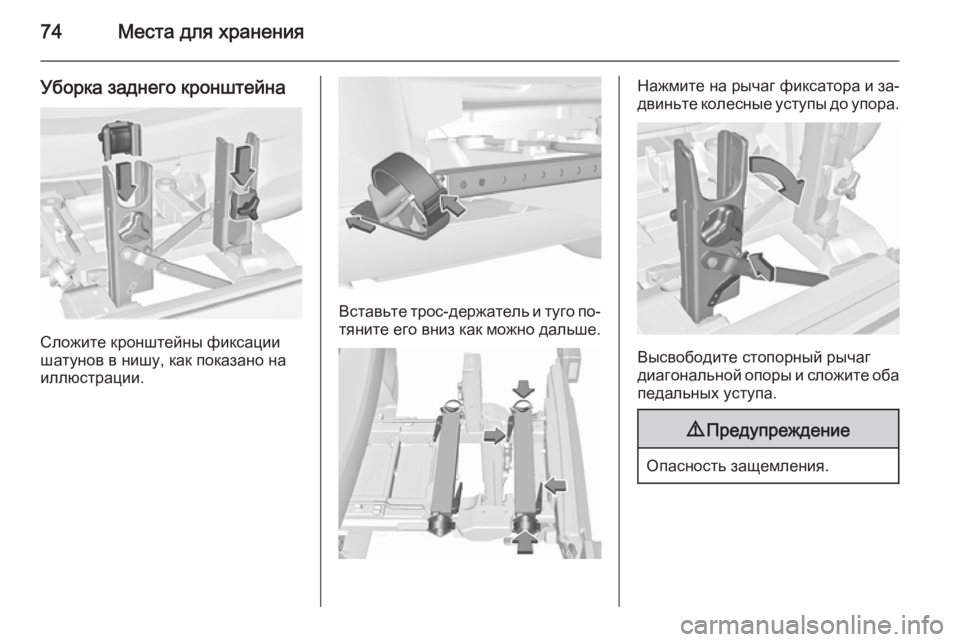 74 Места для хранения

Уборка заднего кронштейна

Сложите кронштейны фиксации шатунов в нишу, как показано на иллюстрации.

Вставьте трос-держатель и туго потяните его вниз как можно дальше.

Нажмите на рычаг фиксатора и задвиньте колесные уступы до упора.

Высвободите стопорный рычаг диагональной опоры и сложите оба педальных уступа.

⚠ Предупреждение

Опасность защемления.

carmanualsonline.info