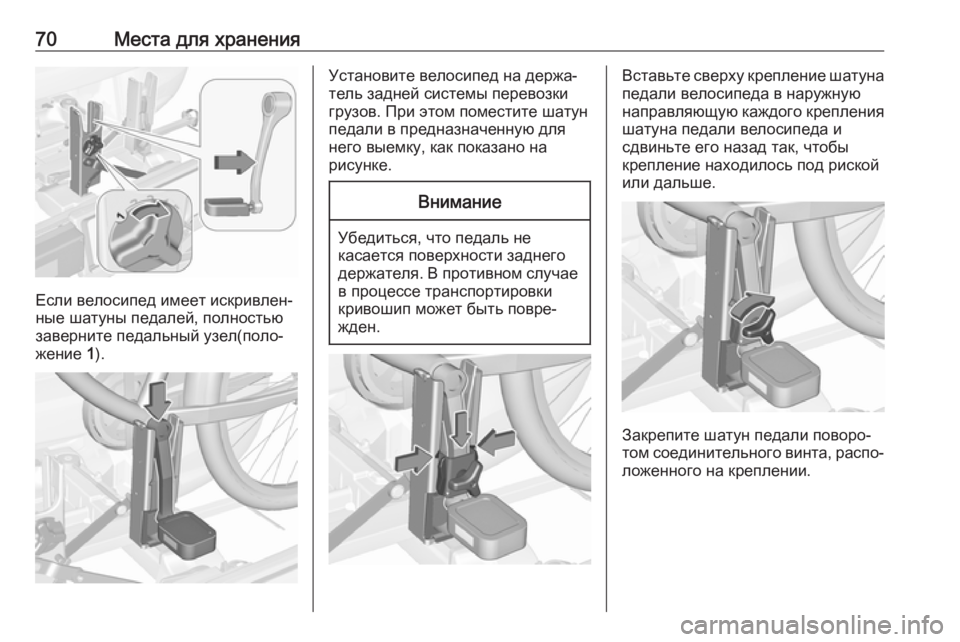 70 Места для хранения

Если велосипед имеет искривленные шатуны педалей, полностью заверните педальный узел(положение 1).

Установите велосипед на держатель задней системы перевозки грузов. При этом поместите шатун педали в предназначенную для него выемку, как показано на рисунке.

Внимание

Убедиться, что педаль не касается поверхности заднего держателя. В противном случае в процессе транспортировки кривошип может быть поврежден.

Вставьте сверху крепление шатуна педали велосипеда в наружную направляющую каждого крепления шатуна педали велосипеда и сдвиньте его назад так, чтобы крепление находилось под риской или дальше.

Закрепите шатун педали поворотом соединительного винта, расположенного на креплении.

carmanualsonline.info