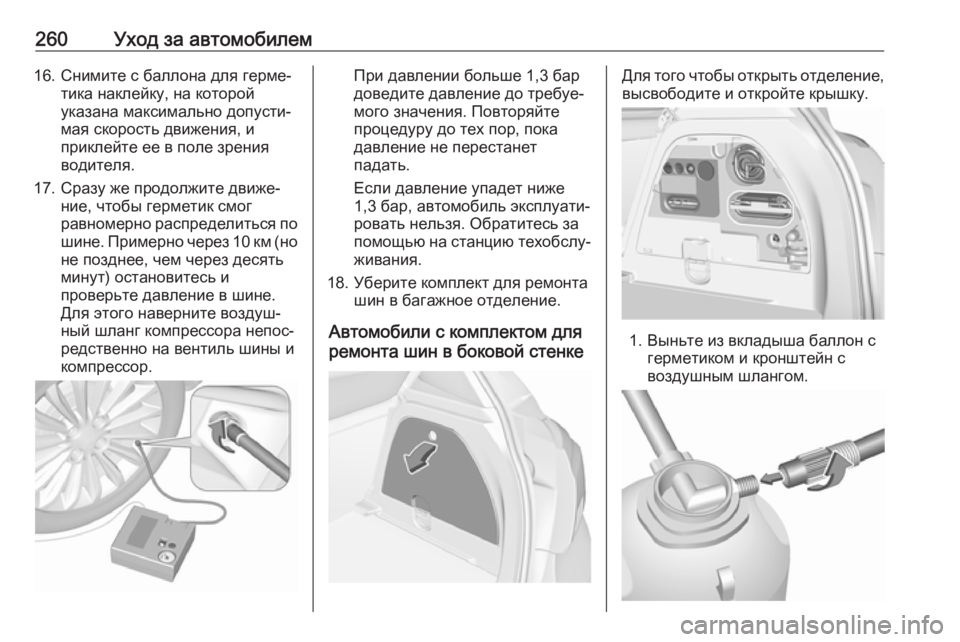 260 Уход за автомобилем

16. Снимите с баллона для герметика наклейку, на которой указана максимально допустимая скорость движения, и приклейте ее в поле зрения водителя.

17. Сразу же продолжите движение, чтобы герметик смог равномерно распределиться по шине. Примерно через 10 км (но не позднее, чем через десять минут) остановитесь и проверьте давление в шине. Для этого наверните воздушный шланг компрессора непосредственно на вентиль шины и компрессор.

При давлении больше 1,3 бар доведите давление до требуемого значения. Повторяйте процедуру до тех пор, пока давление не перестанет падать.

Если давление упадет ниже 1,3 бар, автомобиль эксплуатировать нельзя. Обратитесь за помощью на станцию техобслуживания.

18. Уберите комплект для ремонта шин в багажное отделение.

Автомобили с комплектом для ремонта шин в боковой стенке

Для того чтобы открыть отделение, высвободите и откройте крышку.

1. Выньте из вкладыша баллон с герметиком и кронштейн с воздушным шлангом.

carmanualsonline.info