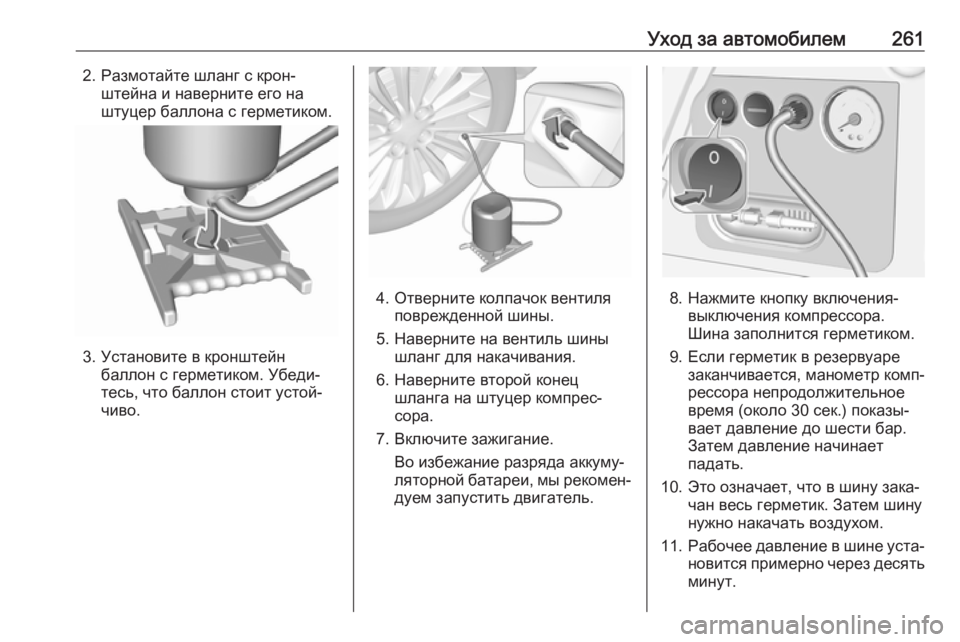 Уход за автомобилем 261

2. Размотайте шланг с кронштейна и наверните его на штуцер баллона с герметиком.

3. Установите в кронштейн баллон с герметиком. Убедитесь, что баллон стоит устойчиво.

4. Отверните колпачок вентиля поврежденной шины.

5. Наверните на вентиль шины шланг для накачивания.

6. Наверните второй конец шланга на штуцер компрессора.

7. Включите зажигание.

Во избежание разряда аккумуляторной батареи, мы рекомендуем запустить двигатель.

O

I

8. Нажмите кнопку включения-выключения компрессора. Шина заполнится герметиком.

9. Если герметик в резервуаре заканчивается, манометр компрессора непродолжительное время (около 30 сек.) показывает давление до шести бар. Затем давление начинает падать.

10. Это означает, что в шину закачан весь герметик. Затем шину нужно накачать воздухом.

11. Рабочее давление в шине установится примерно через десять минут.

carmanualsonline.info