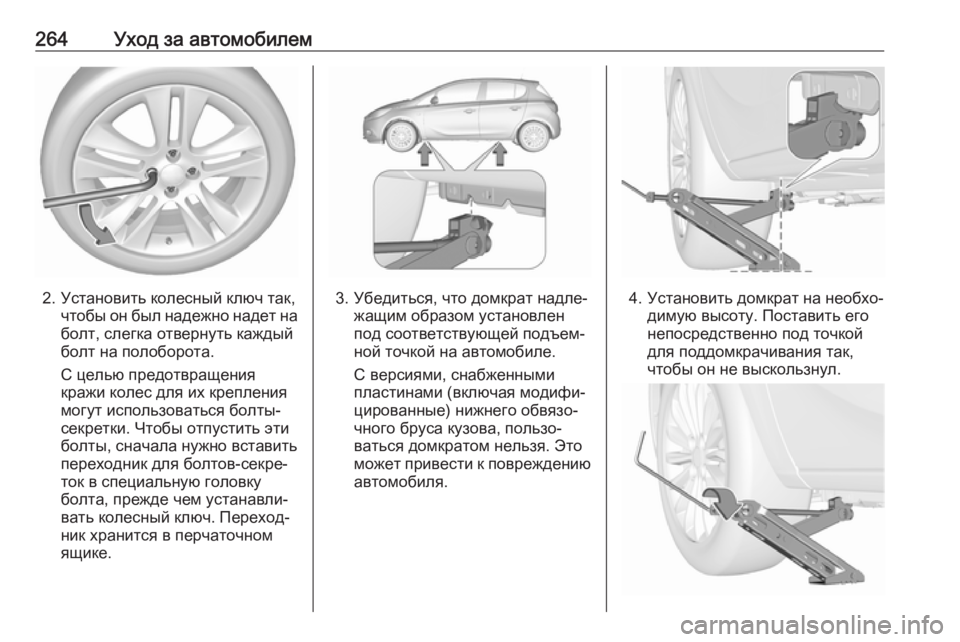 264 Уход за автомобилем

2. Установить колесный ключ так, чтобы он был надежно надет на болт, слегка отвернуть каждый болт на полоборота.

С целью предотвращения кражи колес для их крепления могут использоваться болты-секретки. Чтобы отпустить эти болты, сначала нужно вставить переходник для болтов-секреток в специальную головку болта, прежде чем устанавливать колесный ключ. Переходник хранится в перчаточном ящике.

3. Убедиться, что домкрат надлежащим образом установлен под соответствующей подъемной точкой на автомобиле.

С версиями, снабженными пластинами (включая модифицированные) нижнего обвязочного бруса кузова, пользоваться домкратом нельзя. Это может привести к повреждению автомобиля.

4. Установить домкрат на необходимую высоту. Поставить его непосредственно под точкой для поддомкрачивания так, чтобы он не выскользнул.

carmanualsonline.info