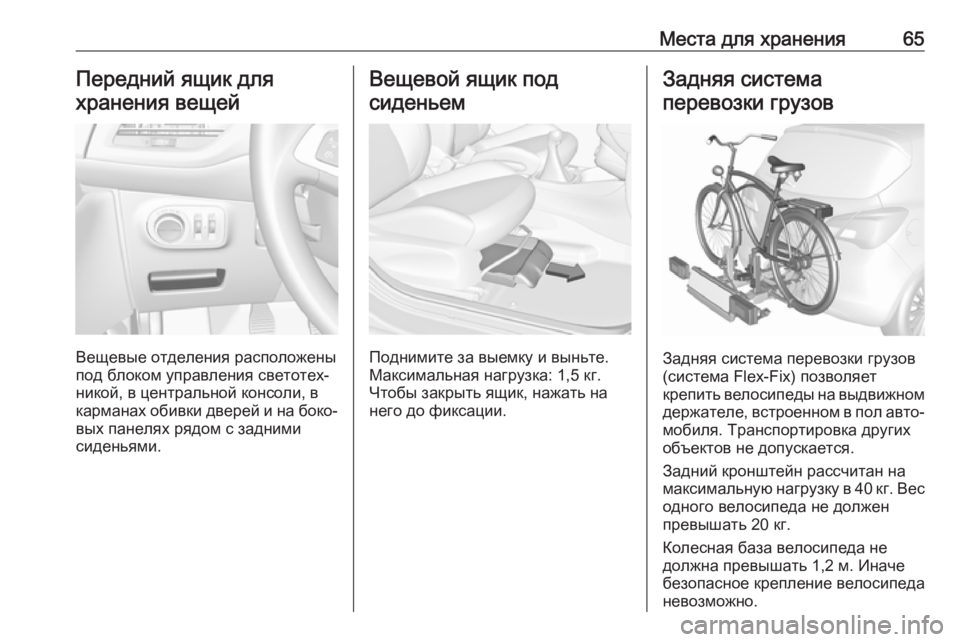 Места для хранения 65

Передний ящик для хранения вещей

Вещевые отделения расположены под блоком управления светотехникой, в центральной консоли, в карманах обивки дверей и на боковых панелях рядом с задними сиденьями.

Вещевой ящик под сиденьем

Поднимите за выемку и выньте. Максимальная нагрузка: 1,5 кг. Чтобы закрыть ящик, нажать на него до фиксации.

Задняя система перевозки грузов

Задняя система перевозки грузов (система Flex-Fix) позволяет крепить велосипеды на выдвижном держателе, встроенном в пол автомобиля. Транспортировка других объектов не допускается.

Задний кронштейн рассчитан на максимальную нагрузку в 40 кг. Вес одного велосипеда не должен превышать 20 кг.

Колесная база велосипеда не должна превышать 1,2 м. Иначе безопасное крепление велосипеда невозможно.

carmanualsonline.info