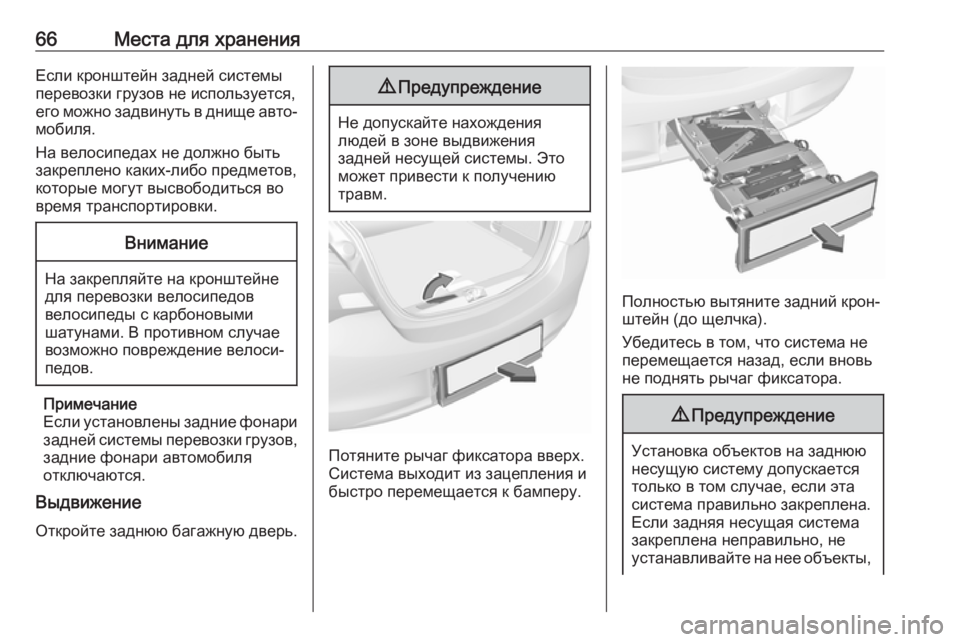 66 Места для хранения

Если кронштейн задней системы перевозки грузов не используется, его можно задвинуть в днище автомобиля.

На велосипедах не должно быть закреплено каких-либо предметов, которые могут высвободиться во время транспортировки.

Внимание

На закрепляйте на кронштейне для перевозки велосипедов велосипеды с карбоновыми шатунами. В противном случае возможно повреждение велосипедов.

Примечание
Если установлены задние фонари задней системы перевозки грузов, задние фонари автомобиля отключаются.

Выдвижение

Откройте заднюю багажную дверь.

⚠ Предупреждение

Не допускайте нахождения людей в зоне выдвижения задней несущей системы. Это может привести к получению травм.

Потяните рычаг фиксатора вверх. Система выходит из зацепления и быстро перемещается к бамперу.

Полностью вытяните задний кронштейн (до щелчка).

Убедитесь в том, что система не перемещается назад, если вновь не поднять рычаг фиксатора.

⚠ Предупреждение

Установка объектов на заднюю несущую систему допускается только в том случае, если эта система правильно закреплена. Если задняя несущая система закреплена неправильно, не устанавливайте на нее объекты,

carmanualsonline.info