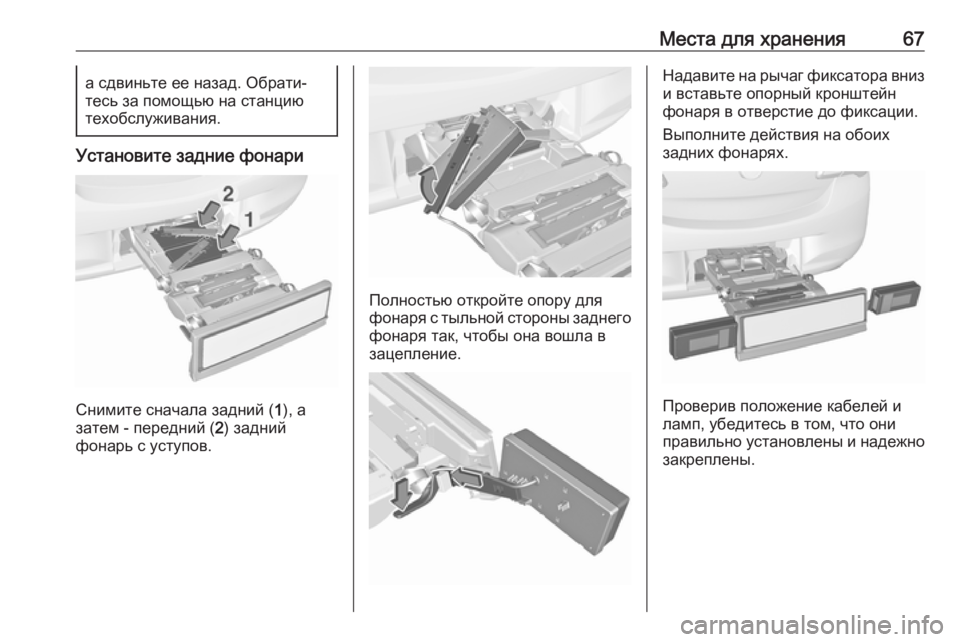 Места для хранения 67

а сдвиньте ее назад. Обратитесь за помощью на станцию техобслуживания.

Установите задние фонари

2

1

Снимите сначала задний (1), а затем - передний (2) задний фонарь с уступов.

Полностью откройте опору для фонаря с тыльной стороны заднего фонаря так, чтобы она вошла в зацепление.

Надавите на рычаг фиксатора вниз и вставьте опорный кронштейн фонаря в отверстие до фиксации.

Выполните действия на обоих задних фонарях.

Проверив положение кабелей и ламп, убедитесь в том, что они правильно установлены и надежно закреплены.

carmanualsonline.info