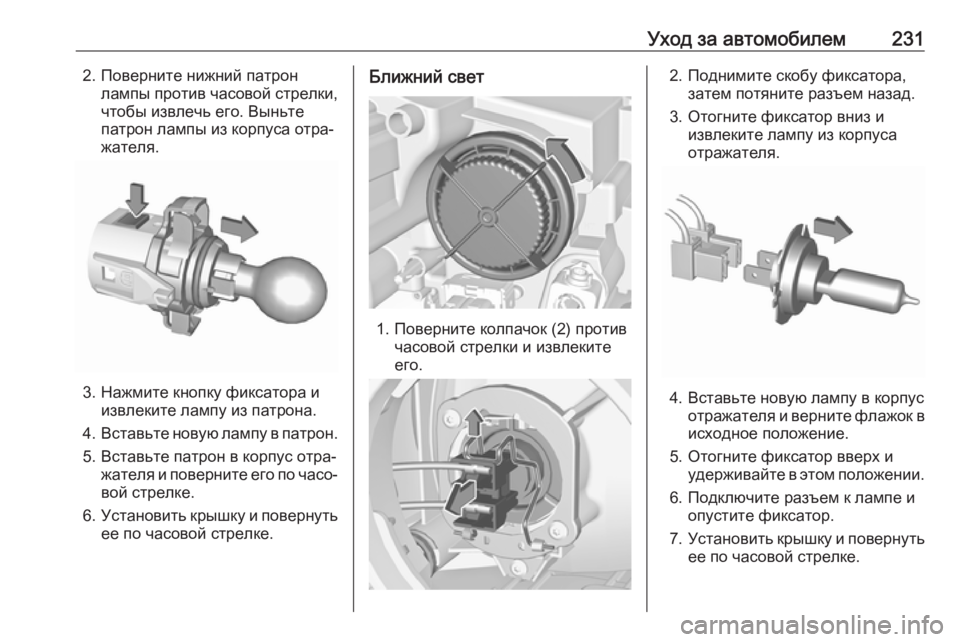 Уход за автомобилем 231

2. Поверните нижний патрон лампы против часовой стрелки, чтобы извлечь его. Выньте патрон лампы из корпуса отражателя.

3. Нажмите кнопку фиксатора и извлеките лампу из патрона.

4. Вставьте новую лампу в патрон.

5. Вставьте патрон в корпус отражателя и поверните его по часовой стрелке.

6. Установить крышку и повернуть ее по часовой стрелке.

Ближний свет

1. Поверните колпачок (2) против часовой стрелки и извлеките его.

2. Поднимите скобу фиксатора, затем потяните разъем назад.

3. Отогните фиксатор вниз и извлеките лампу из корпуса отражателя.

4. Вставьте новую лампу в корпус отражателя и верните флажок в исходное положение.

5. Отогните фиксатор вверх и удерживайте в этом положении.

6. Подключите разъем к лампе и опустите фиксатор.

7. Установить крышку и повернуть ее по часовой стрелке.

carmanualsonline.info