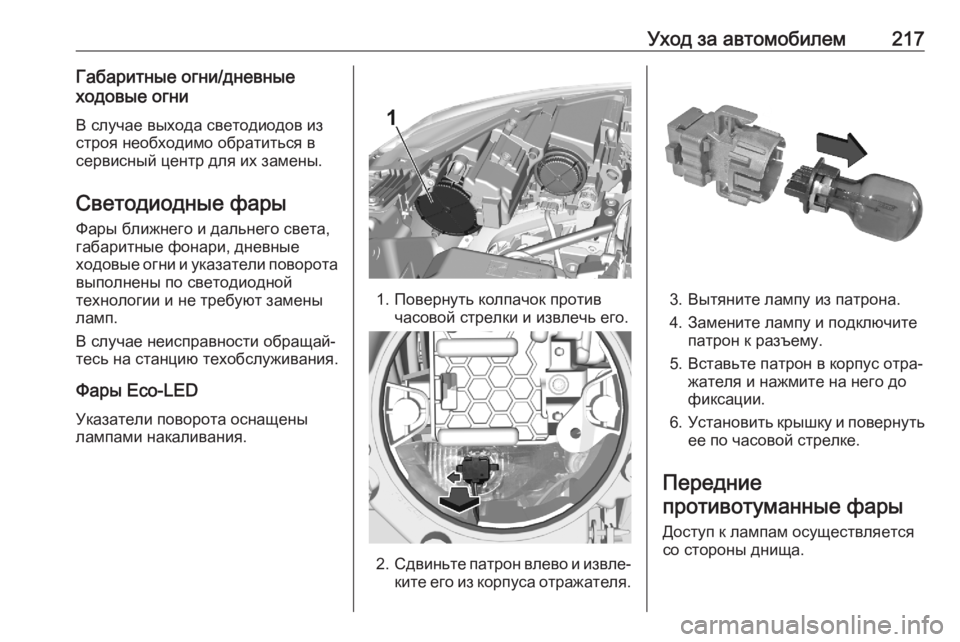 Уход за автомобилем 217

Габаритные огни/дневные ходовые огни

В случае выхода светодиодов из строя необходимо обратиться в сервисный центр для их замены.

Светодиодные фары

Фары ближнего и дальнего света, габаритные фонари, дневные ходовые огни и указатели поворота выполнены по светодиодной технологии и не требуют замены ламп.

В случае неисправности обращайтесь на станцию техобслуживания.

Фары Eco-LED

Указатели поворота оснащены лампами накаливания.

1

1. Повернуть колпачок против часовой стрелки и извлечь его.

2. Сдвиньте патрон влево и извлеките его из корпуса отражателя.

3. Вытяните лампу из патрона.

4. Замените лампу и подключите патрон к разъему.

5. Вставьте патрон в корпус отражателя и нажмите на него до фиксации.

6. Установить крышку и повернуть ее по часовой стрелке.

Передние противотуманные фары

Доступ к лампам осуществляется со стороны днища.

carmanualsonline.info