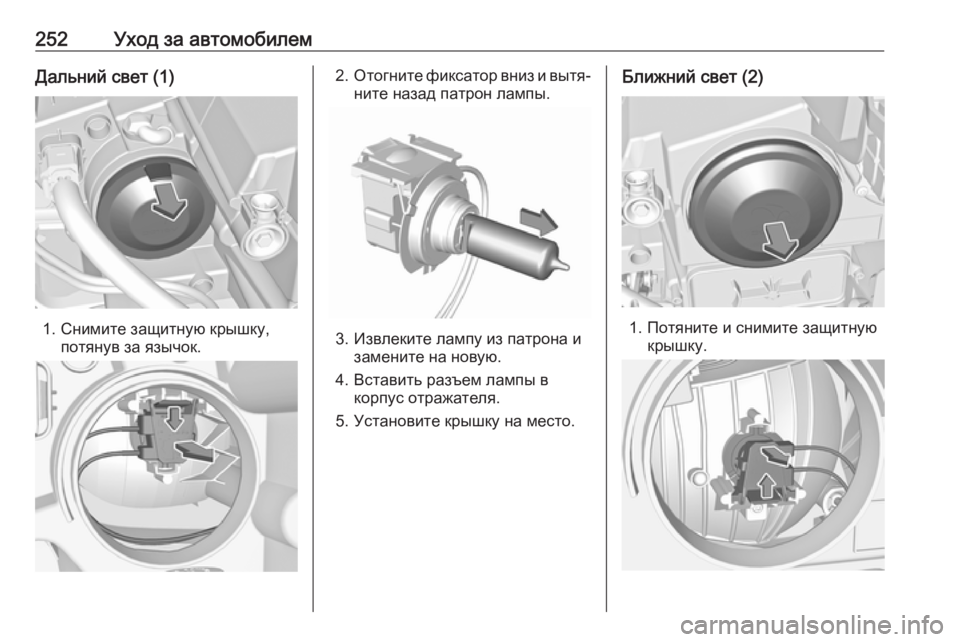 252 Уход за автомобилем

Дальний свет (1)

1. Снимите защитную крышку, потянув за язычок.

2. Отогните фиксатор вниз и вытяните назад патрон лампы.

3. Извлеките лампу из патрона и замените на новую.

4. Вставить разъем лампы в корпус отражателя.

5. Установите крышку на место.

Ближний свет (2)

1. Потяните и снимите защитную крышку.

carmanualsonline.info